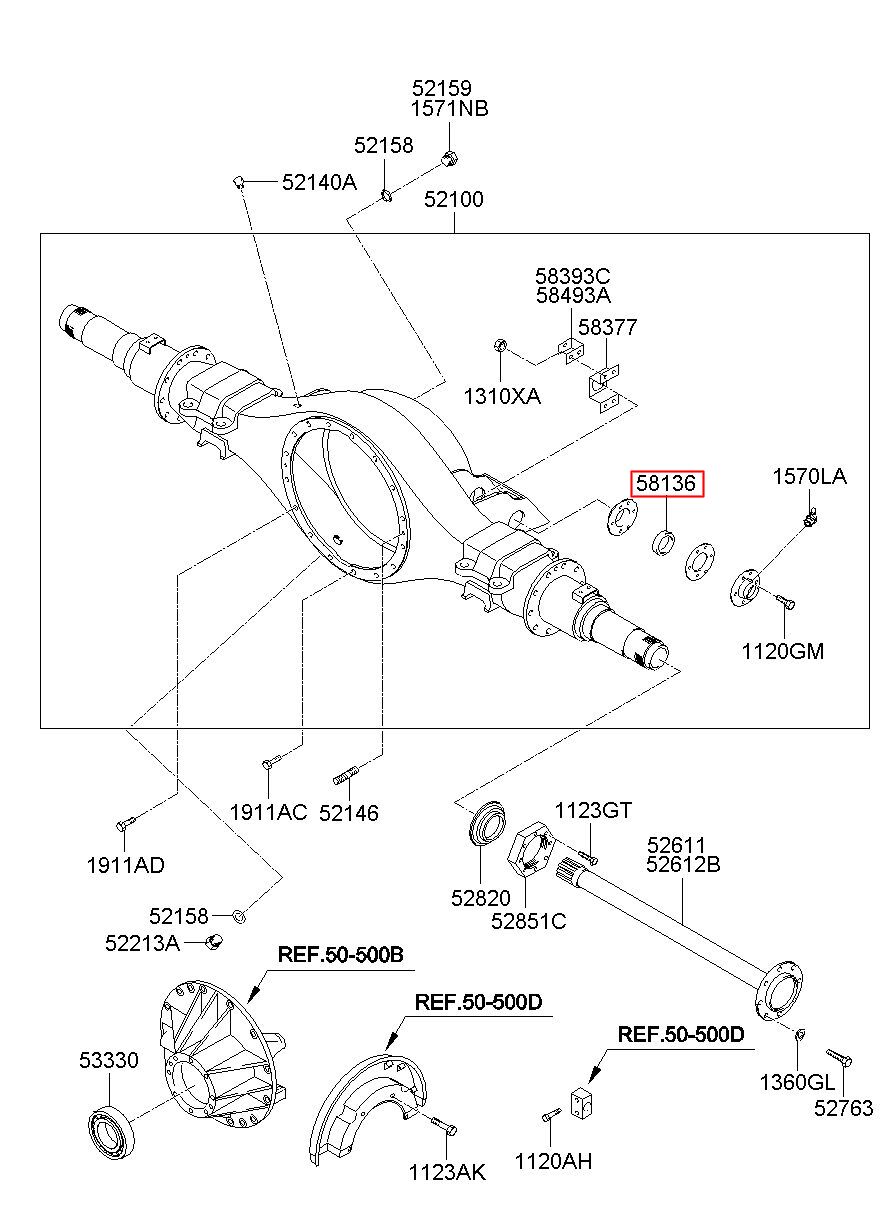 52159
1571NB
52158
52140A
52100
58393C
58493A
58377
1310XA
58136
1570LA
1120GM
1911AC
52146
1911AD
1123GT
52611
52612B
52820
52851C
52158
52213A
REF.50-500B
REF.50-500D
REF.50-500D
53330
1360GL
52763
1123AK
1120AH