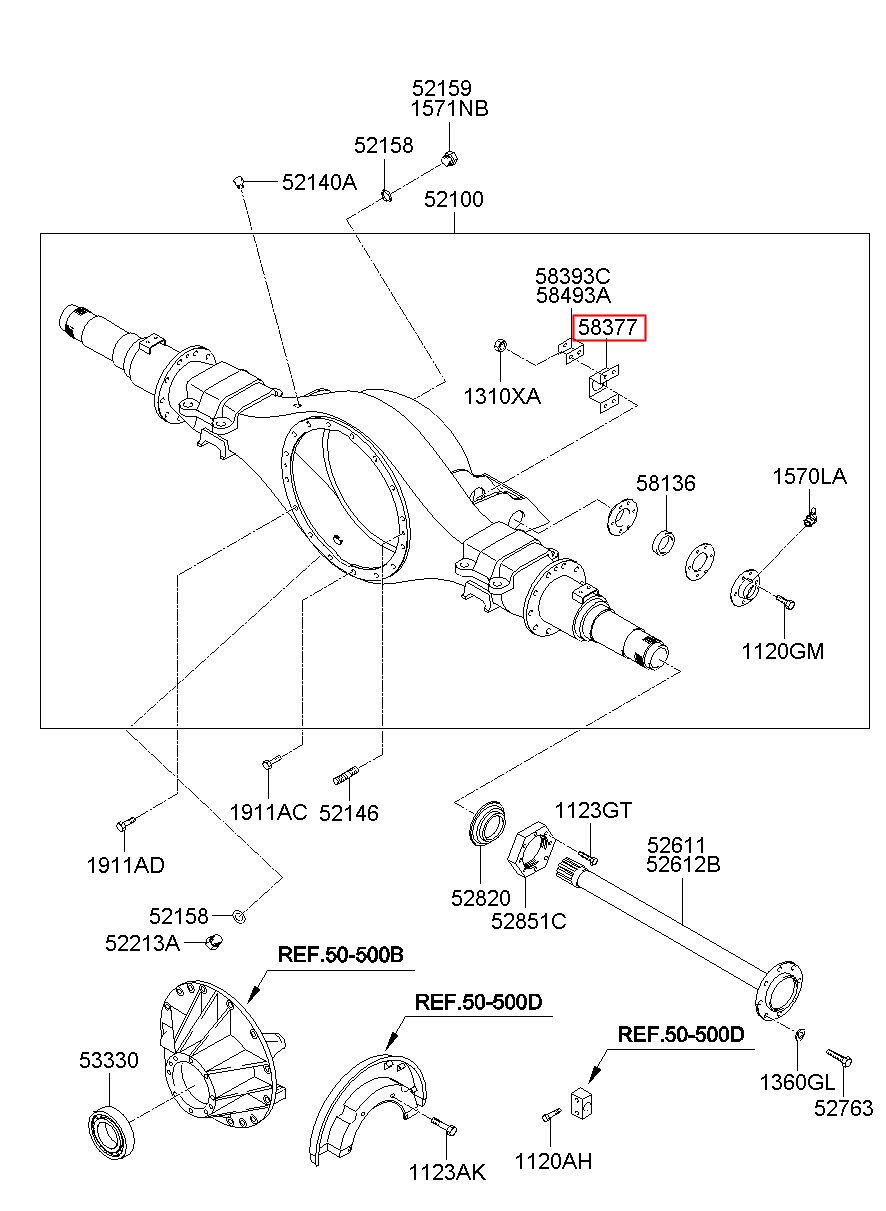 52159
1571NB
52158
52140A
52100
58393C
58493A
58377
1310XA
58136
1570LA
1120GM
1911AC
52146
1911AD
1123GT
52611
52612B
52820
52851C
52158
52213A
REF.50-500B
REF.50-500D
REF.50-500D
53330
1360GL
52763
1123AK
1120AH