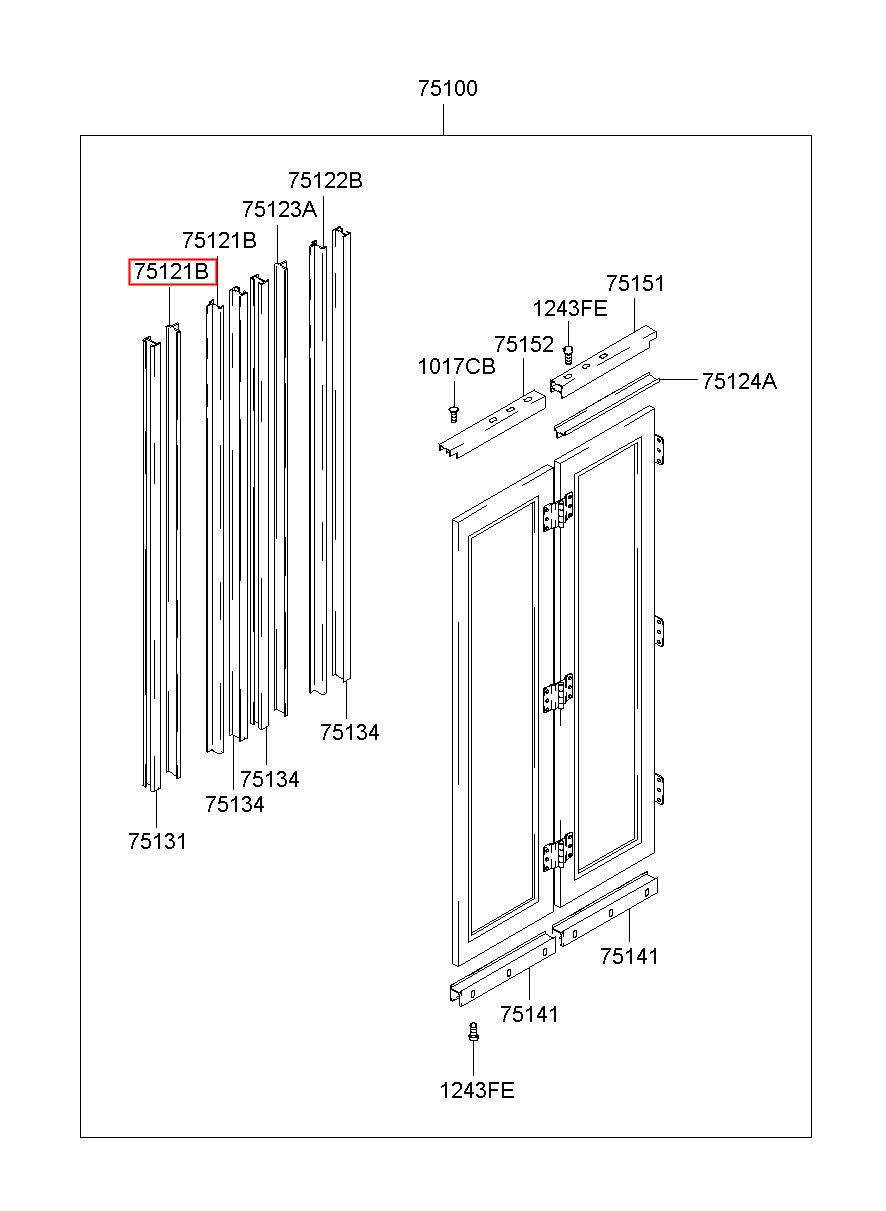 75100

75122B
75123A
75121B
75121B

75151
1243FE
75152
1017CB
75124A

75134
75134
75134
75131

75141
75141
1243FE