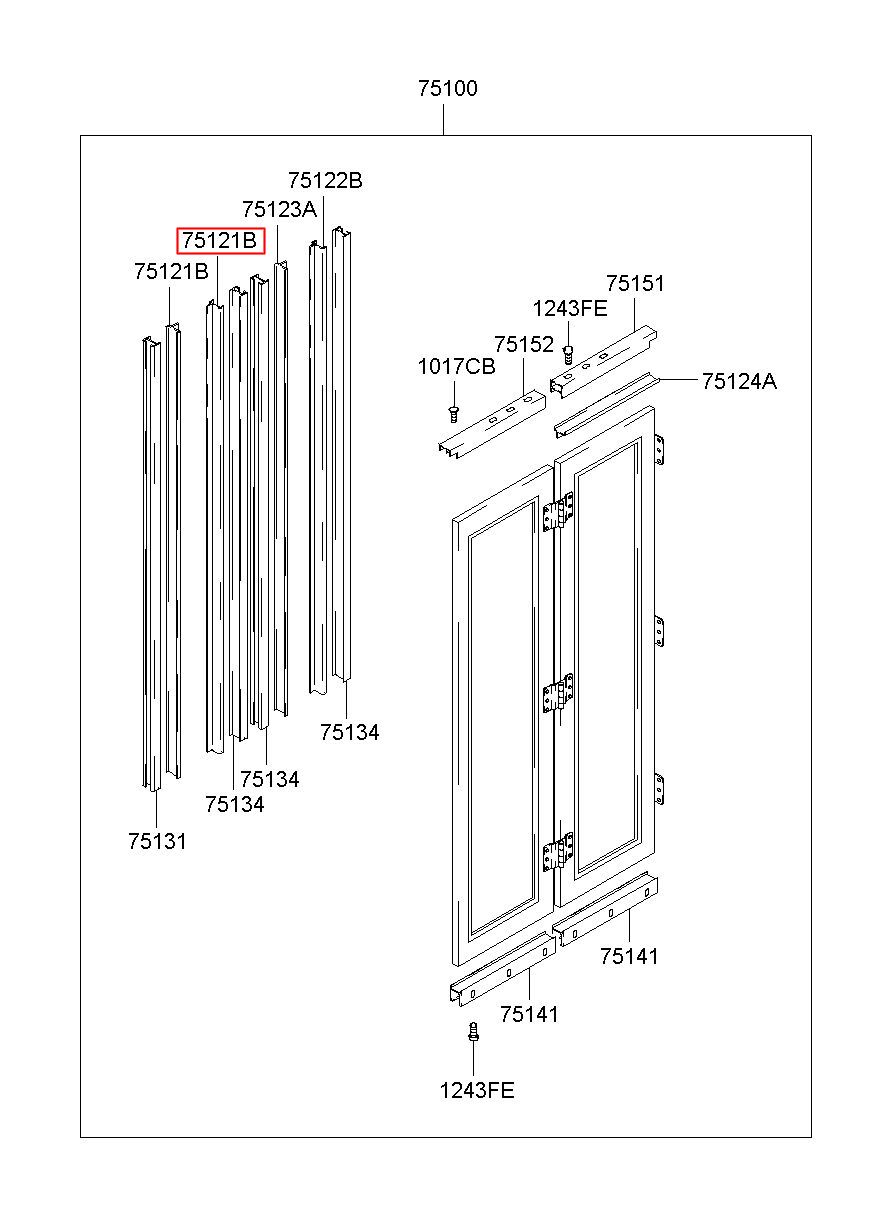 75100

75122B
75123A
75121B
75121B
75151
1243FE
75152
1017CB
75124A
75134
75134
75134
75131
75141
75141
1243FE