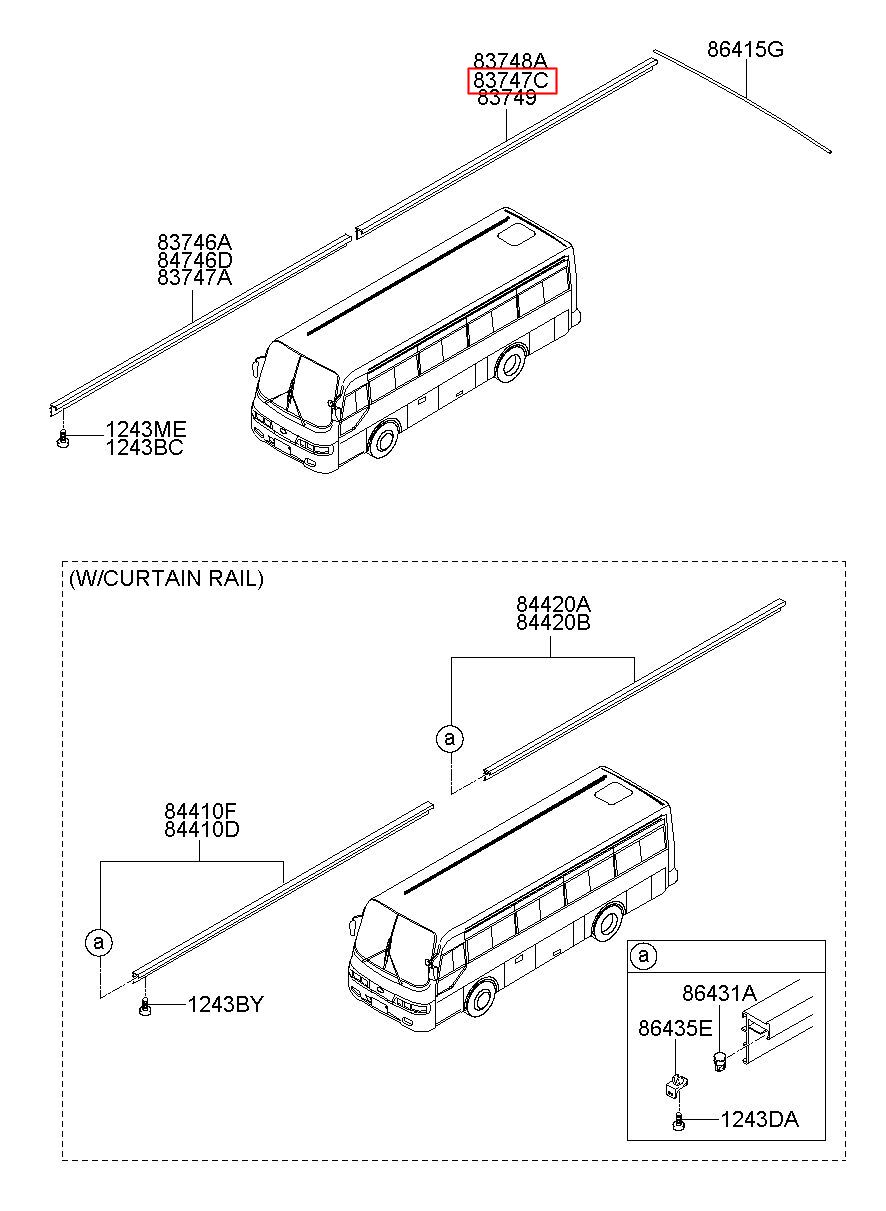 83748A
83747C
83749

86415G

83746A
84746D
83747A

1243ME
1243BC

(W/CURTAIN RAIL)

84420A
84420B

a

84410F
84410D

a

1243BY

a

86431A

86435E

1243DA