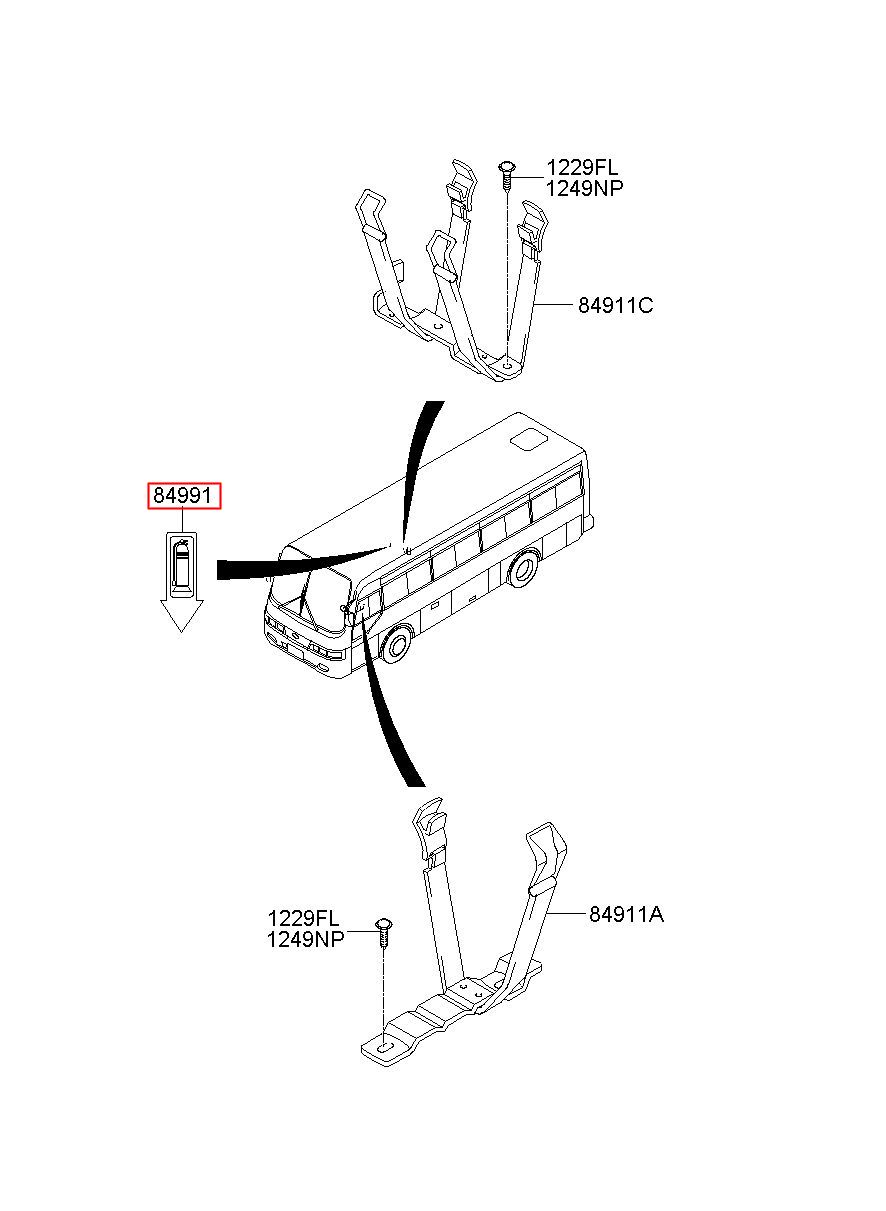 1229FL
1249NP

84911C

84991

1229FL
1249NP

84911A