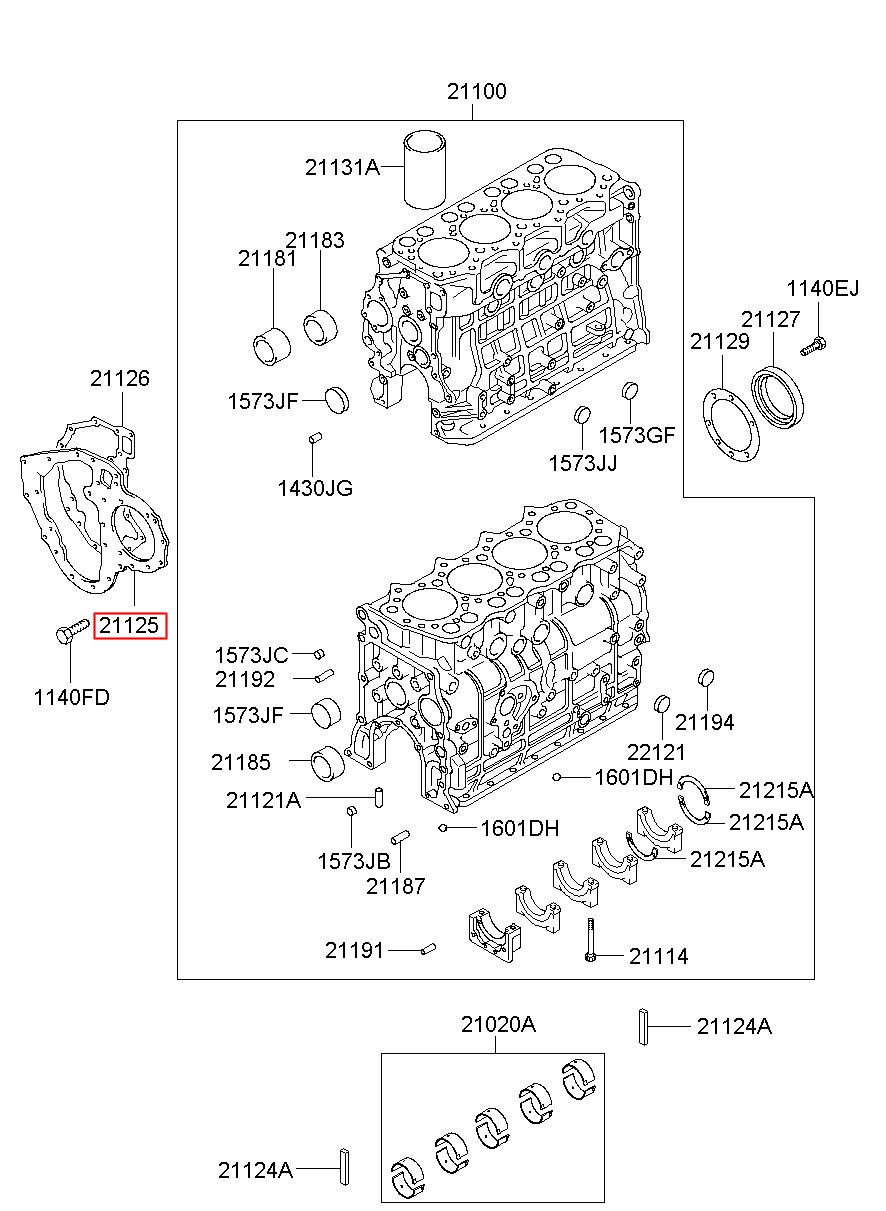 21100

21131A

21183

21181

1140EJ

21127

21129

21126

1573JF

1573GF

1573JJ

1430JG

21125

1140FD

1573JC

21192

1573JF

21194

22121

21185

1601DH

21215A

21121A

21215A

1601DH

1573JB

21215A

21187

21191

21114

21020A

21124A

21124A