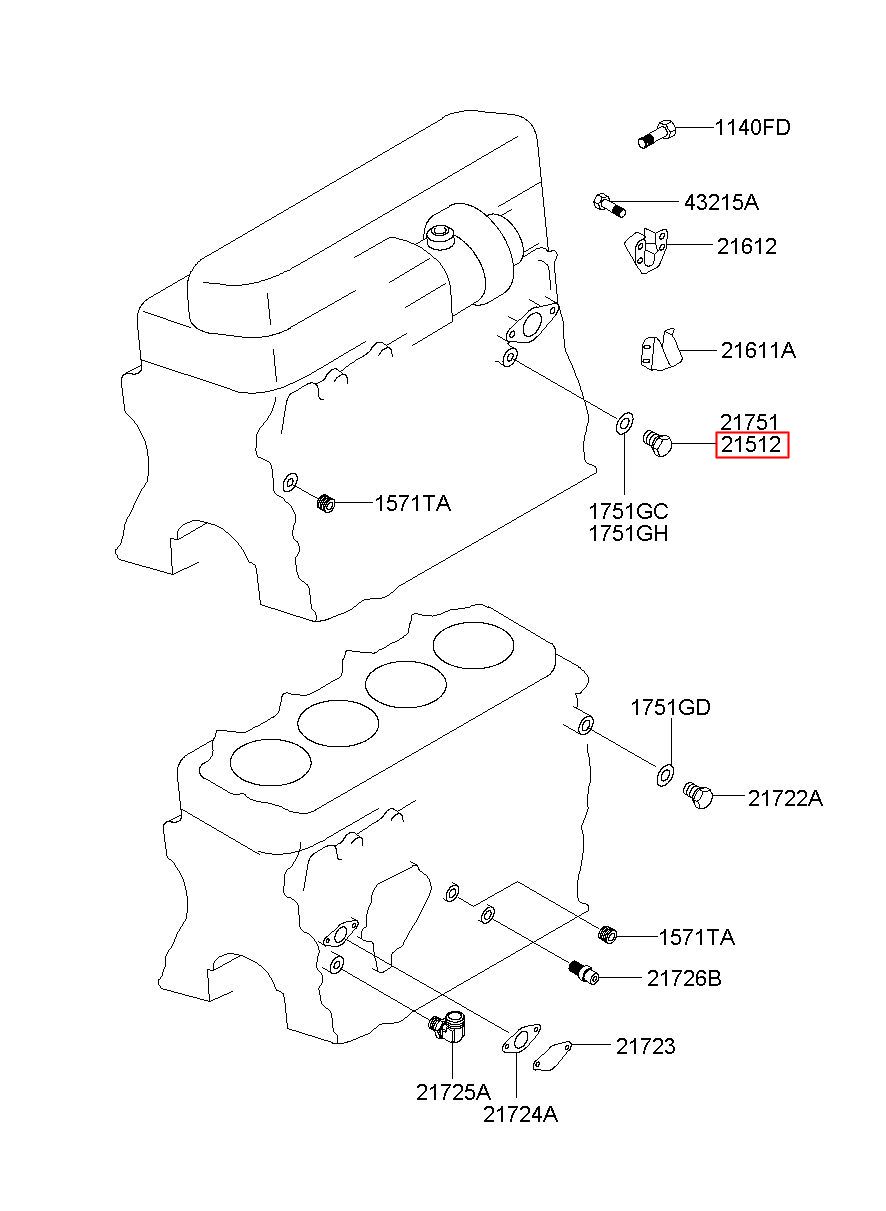 1140FD
43215A
21612
21611A
21751
21512
1571TA
1751GC
1751GH
1751GD
21722A
1571TA
21726B
21723
21725A
21724A