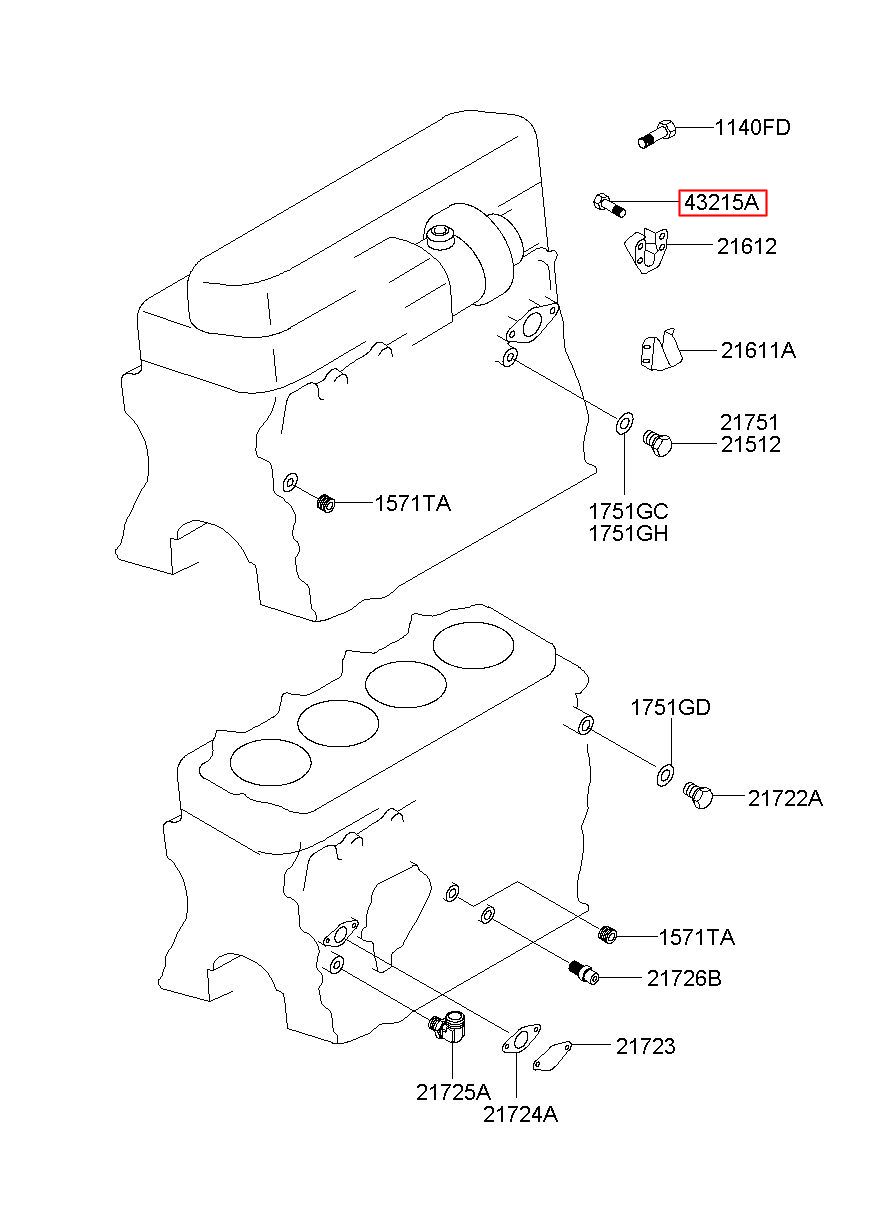 1140FD
43215A
21612
21611A
21751
21512
1571TA
1751GC
1751GH
1751GD
21722A
1571TA
21726B
21723
21725A
21724A