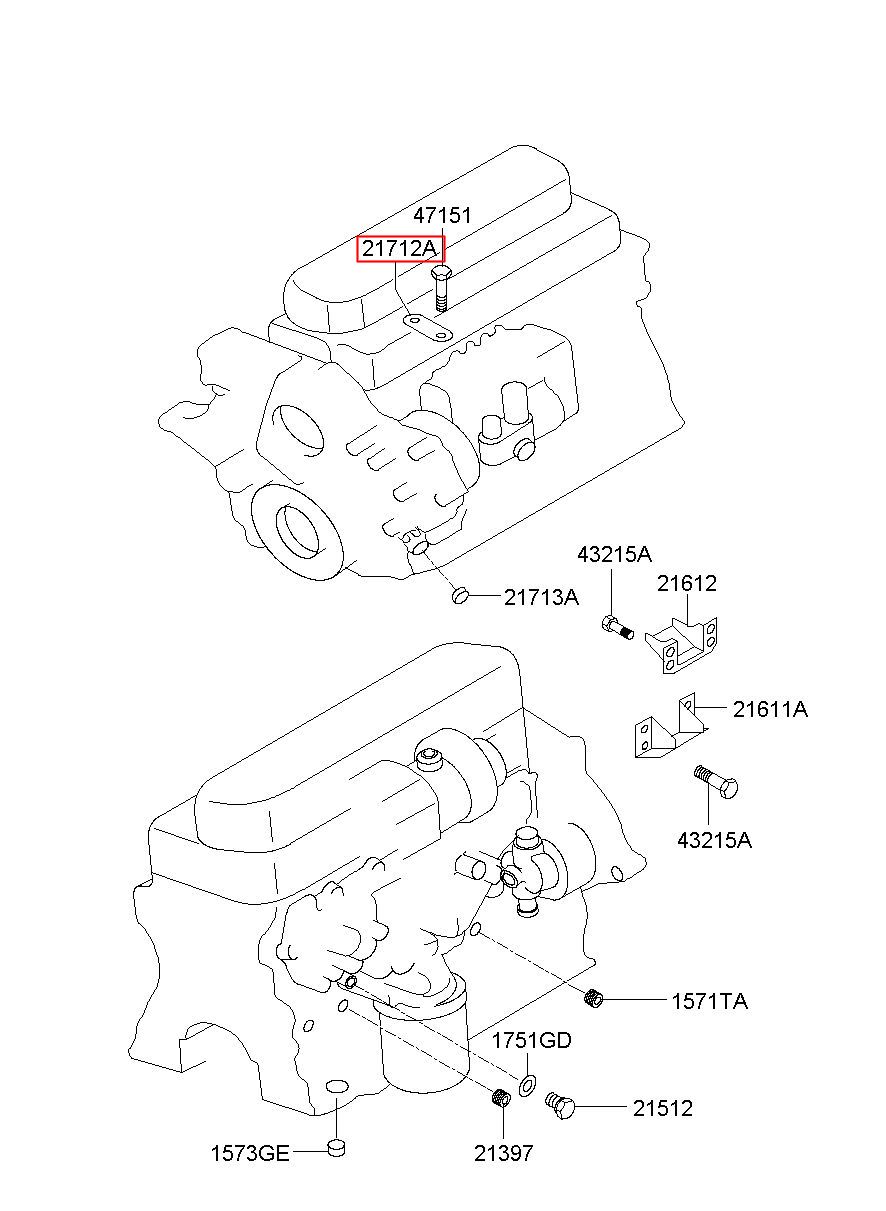 47151
21712A
21713A
43215A
21612
21611A
43215A
1571TA
1751GD
21512
1573GE
21397