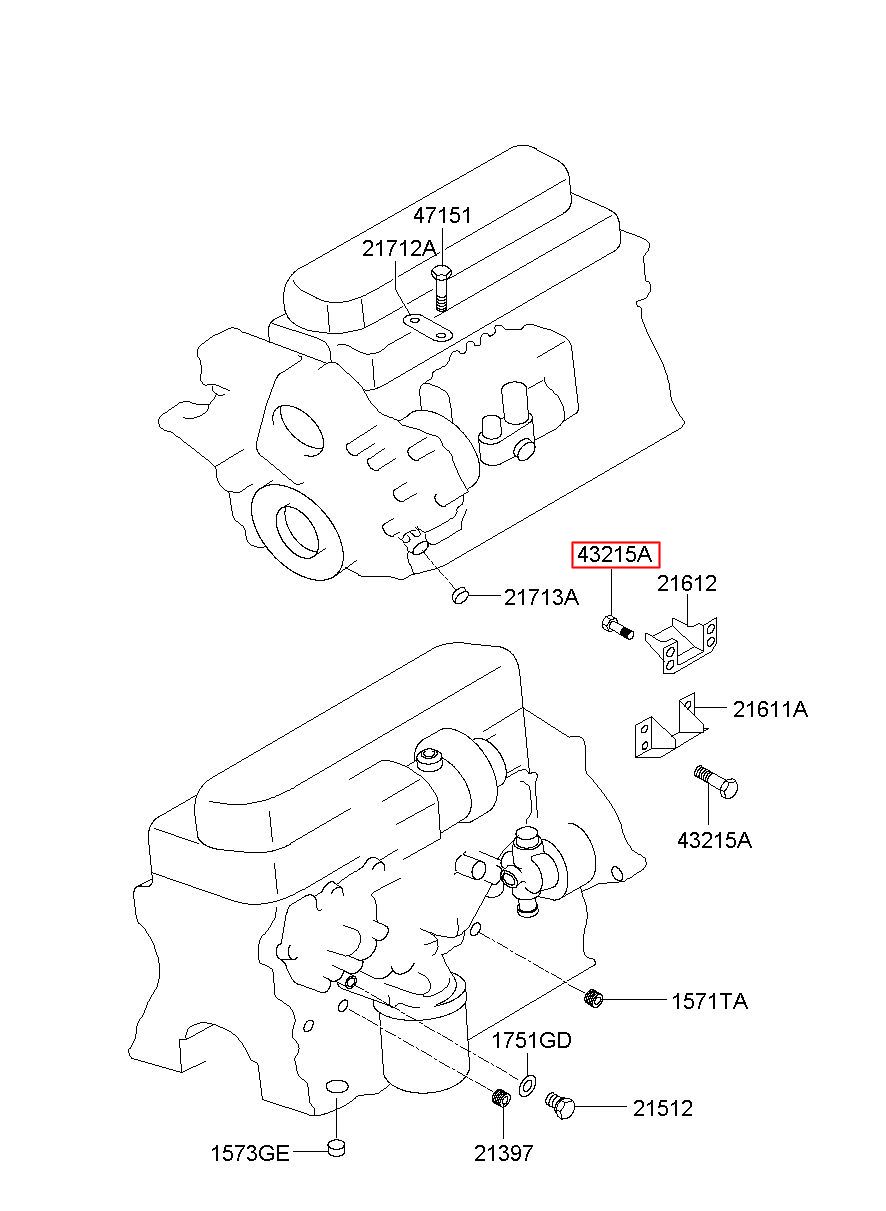 47151
21712A
43215A
21612
21713A
21611A
43215A
1571TA
1751GD
21512
1573GE
21397