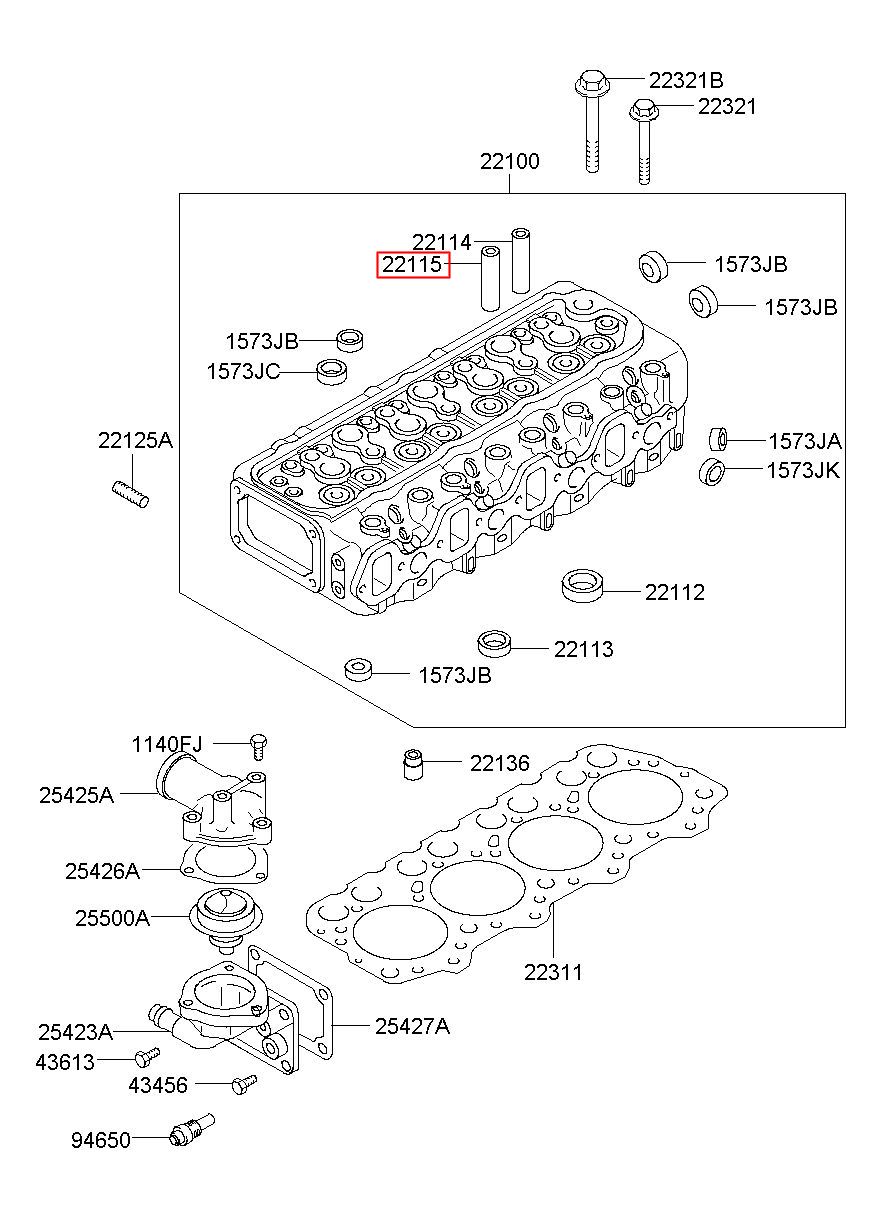 22321B
22321
22100
22114
22115
1573JB
1573JB
1573JB
1573JC
22125A
1573JA
1573JK
22112
22113
1573JB
1140FJ
22136
25425A
25426A
25500A
22311
25423A
25427A
43613
43456
94650