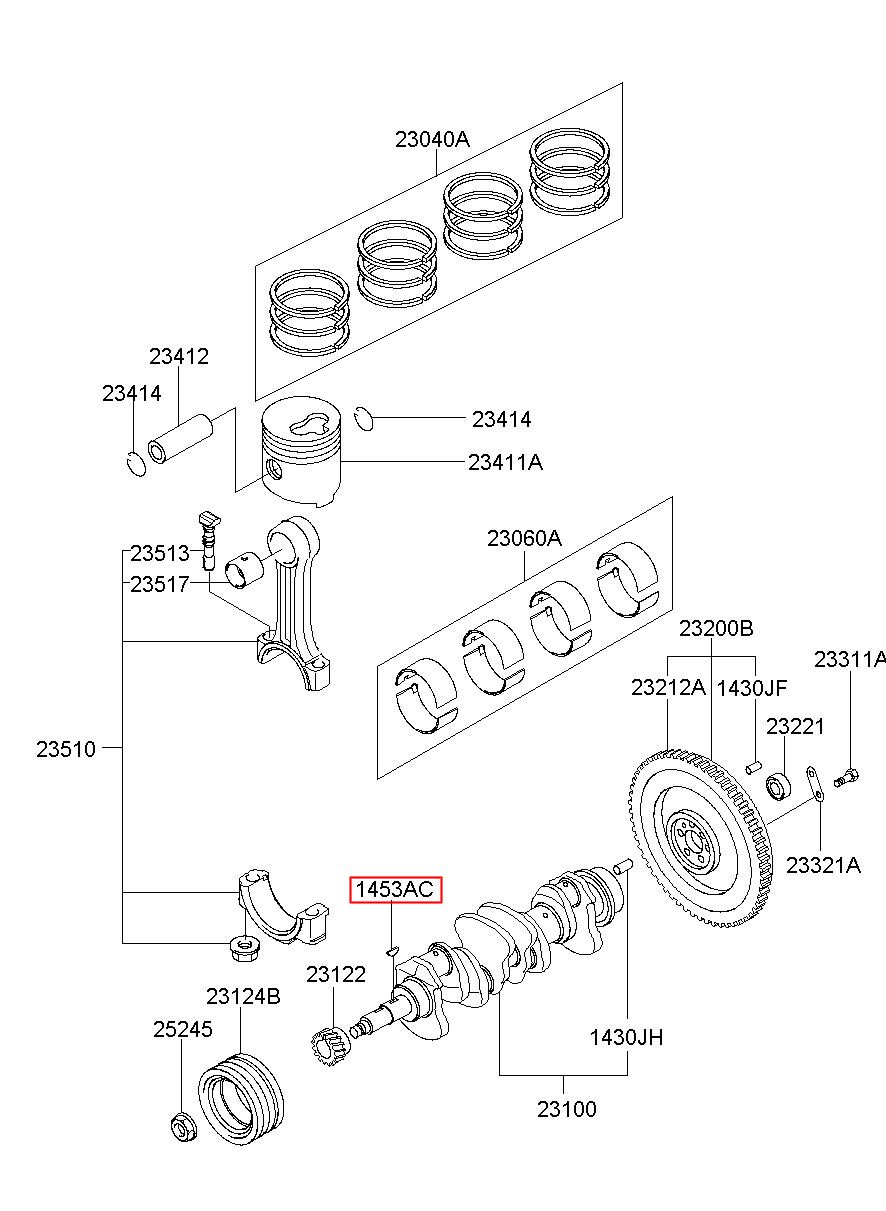 23040A
23412
23414
23414
23411A
23513
23517
23060A
23200B
23311A
23212A
1430JF
23221
23510
23321A
1453AC
23122
23124B
25245
1430JH
23100