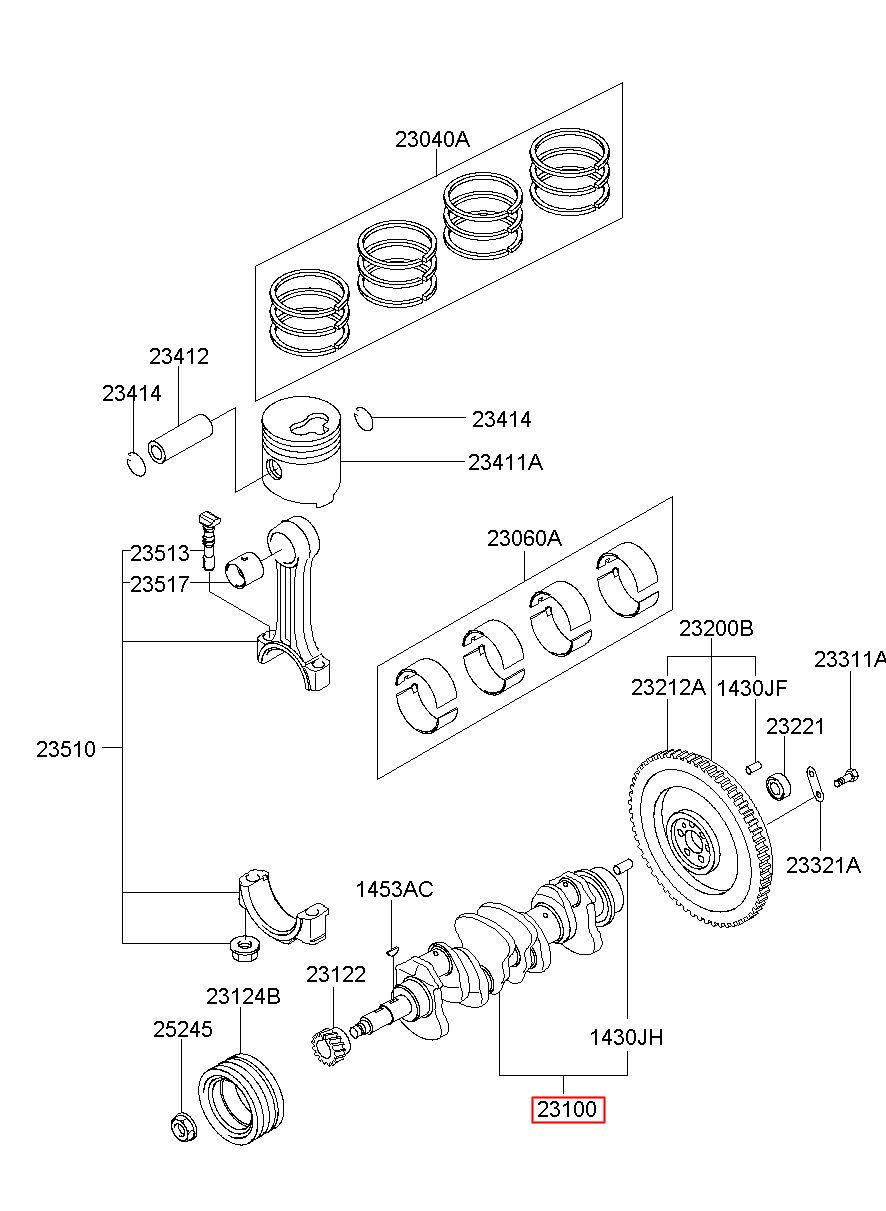 23040A

23412

23414

23414

23411A

23513

23517

23060A

23200B

23311A

23212A

1430JF

23221

23510

23321A

1453AC

23122

23124B

25245

1430JH

23100