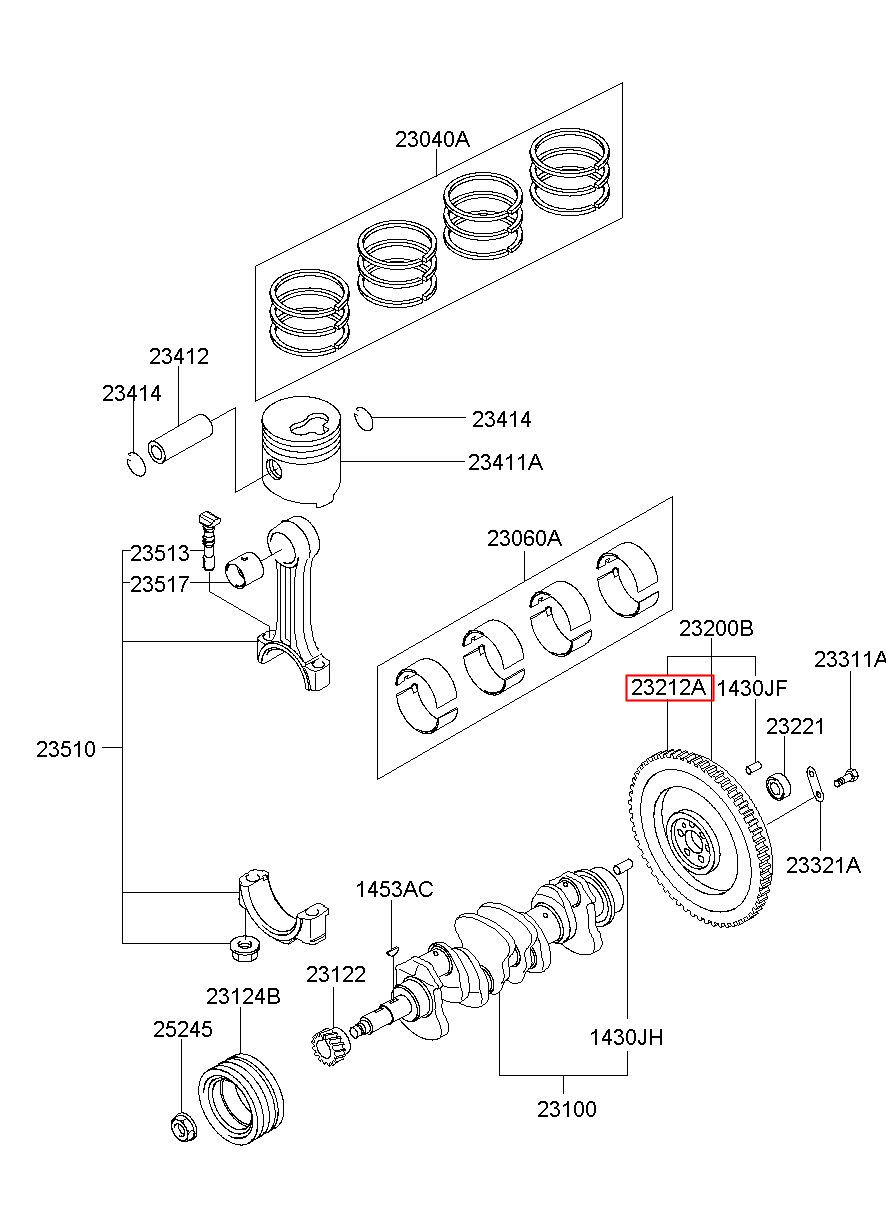 23040A

23412
23414
23414
23411A

23513
23517
23060A

23200B
23311A
23212A
1430JF
23221

23510

23321A

1453AC
23122
23124B
25245

1430JH

23100