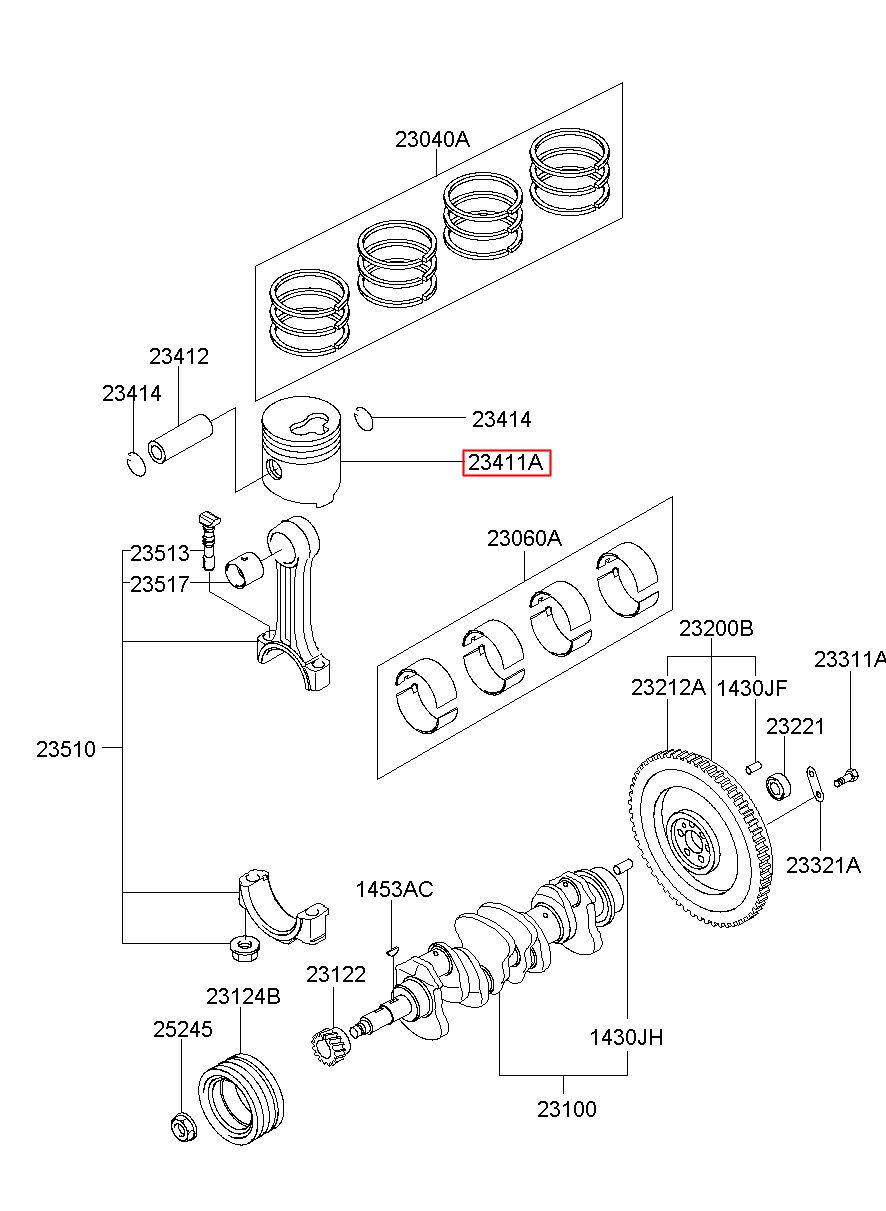 23040A
23412
23414
23414
23411A
23513
23517
23060A
23200B
23311A
23212A
1430JF
23221
23510
23321A
1453AC
23122
23124B
25245
1430JH
23100