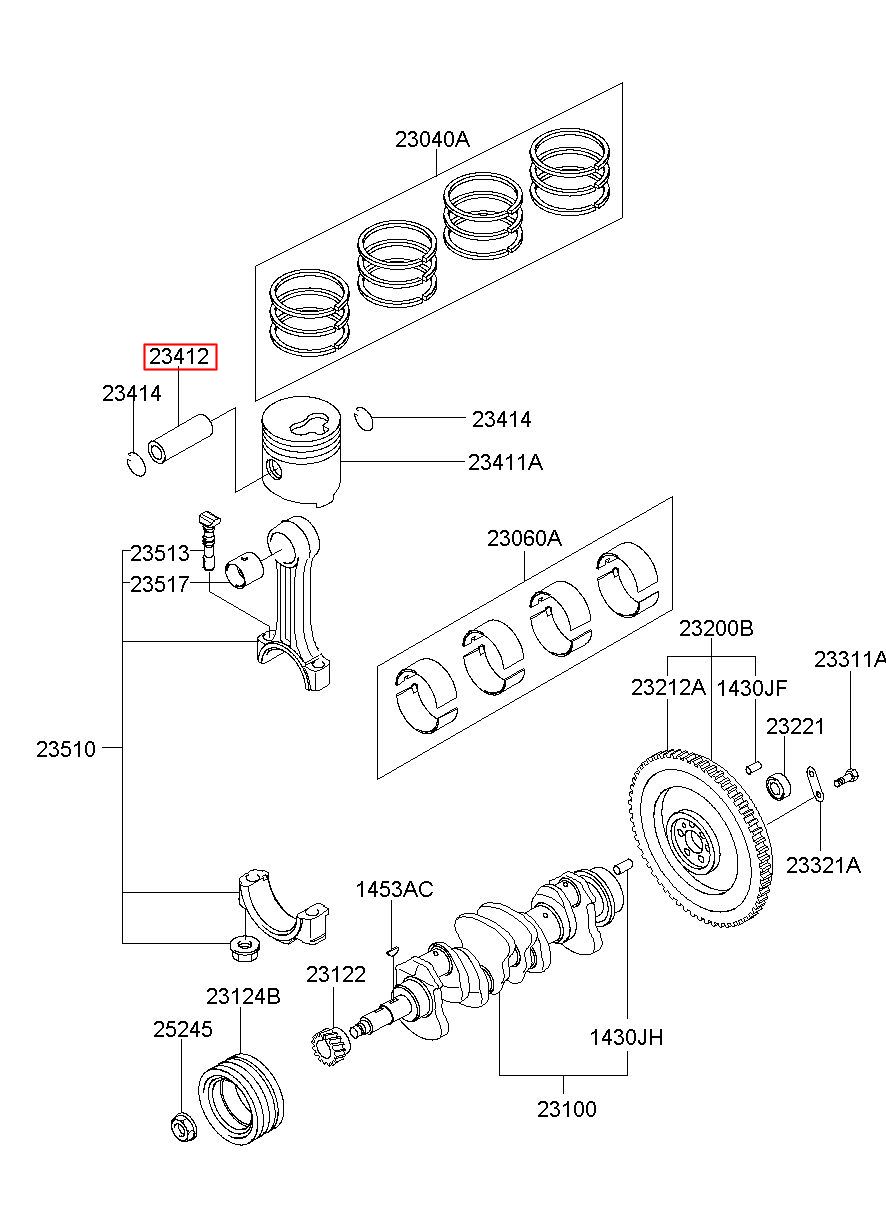 23040A

23412

23414

23414

23411A

23513

23517

23060A

23200B

23311A

23212A

1430JF

23221

23510

23321A

1453AC

23122

23124B

25245

1430JH

23100