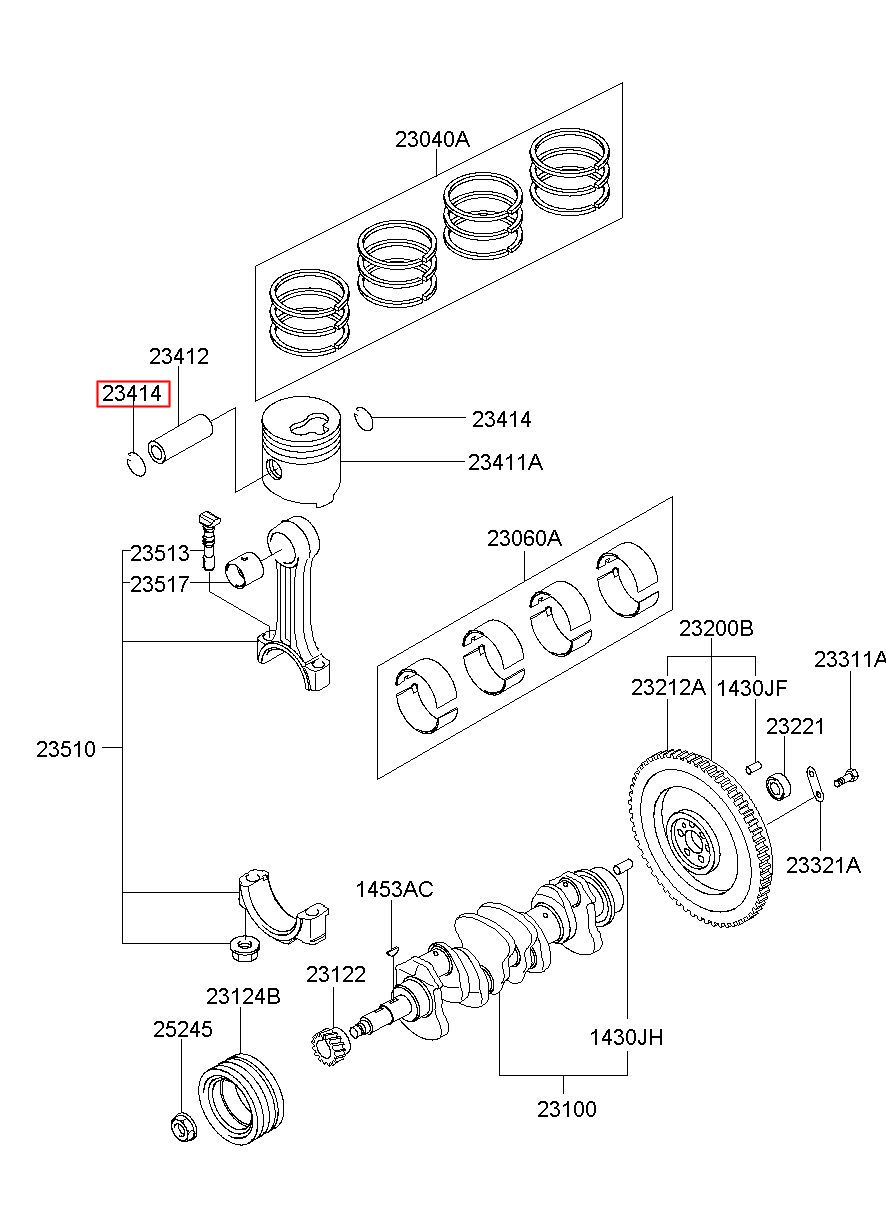 23040A

23412

23414

23414

23411A

23513

23517

23060A

23200B

23311A

23212A

1430JF

23221

23510

23321A

1453AC

23122

23124B

25245

1430JH

23100