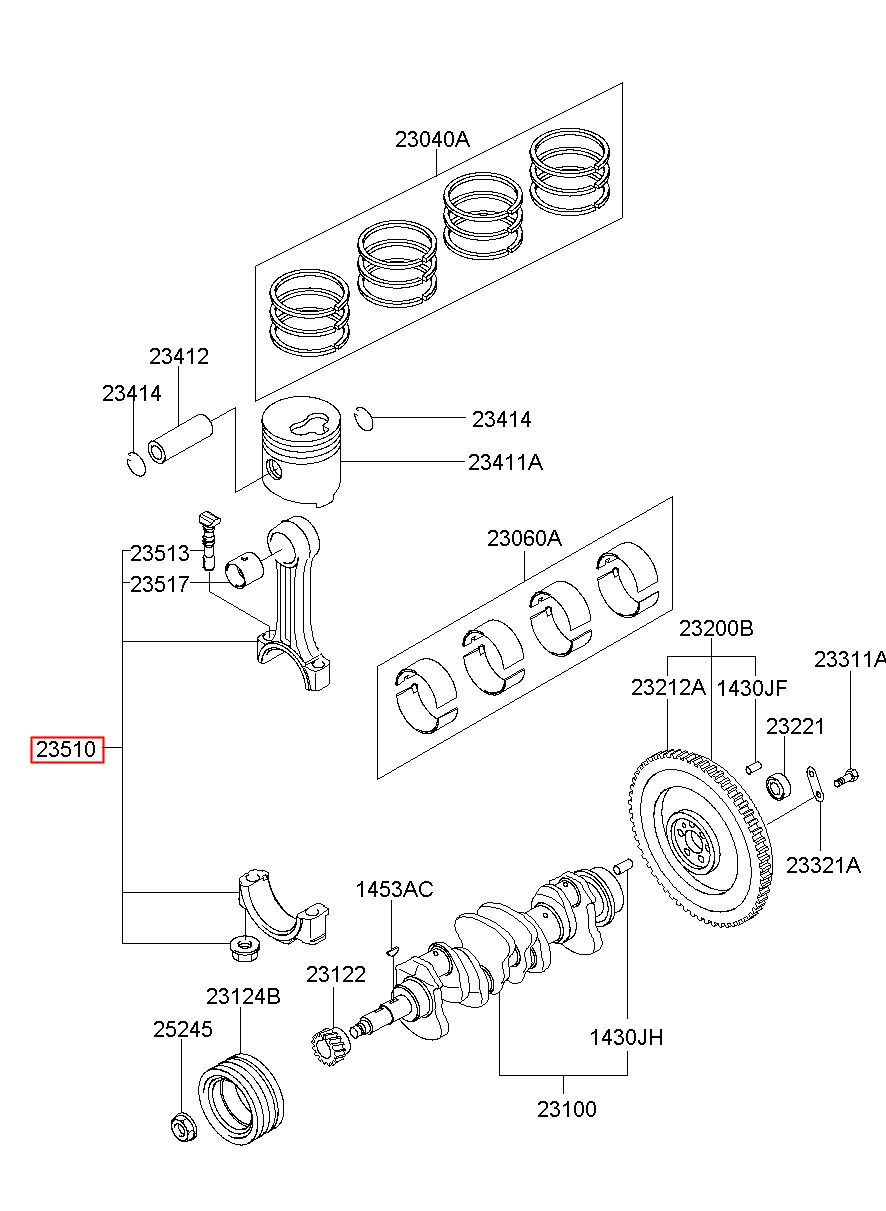 23040A

23412

23414

23414

23411A

23513

23517

23060A

23200B

23311A

23212A

1430JF

23221

23510

23321A

1453AC

23122

23124B

25245

1430JH

23100