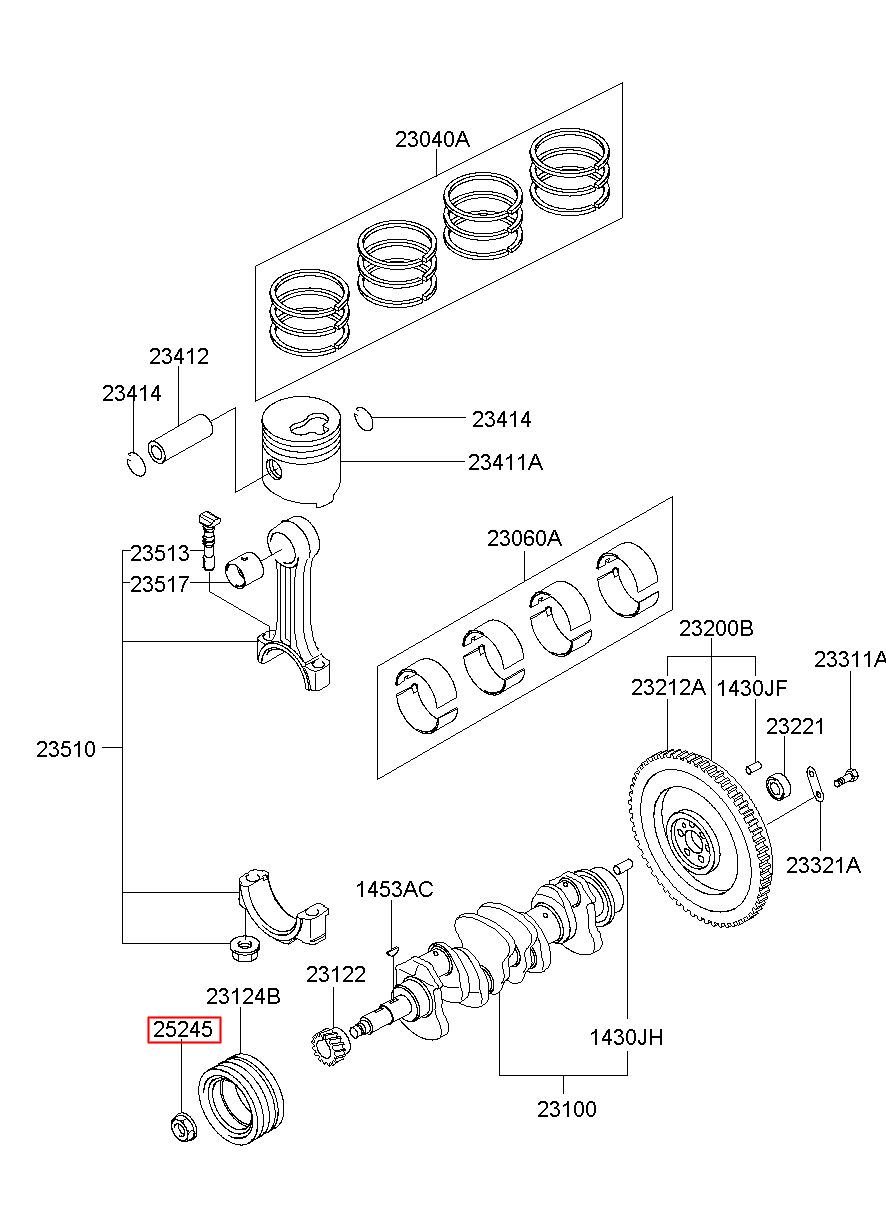 23040A

23412

23414

23414

23411A

23513

23517

23060A

23200B

23311A

23212A

1430JF

23221

23510

23321A

1453AC

23122

23124B

25245

1430JH

23100