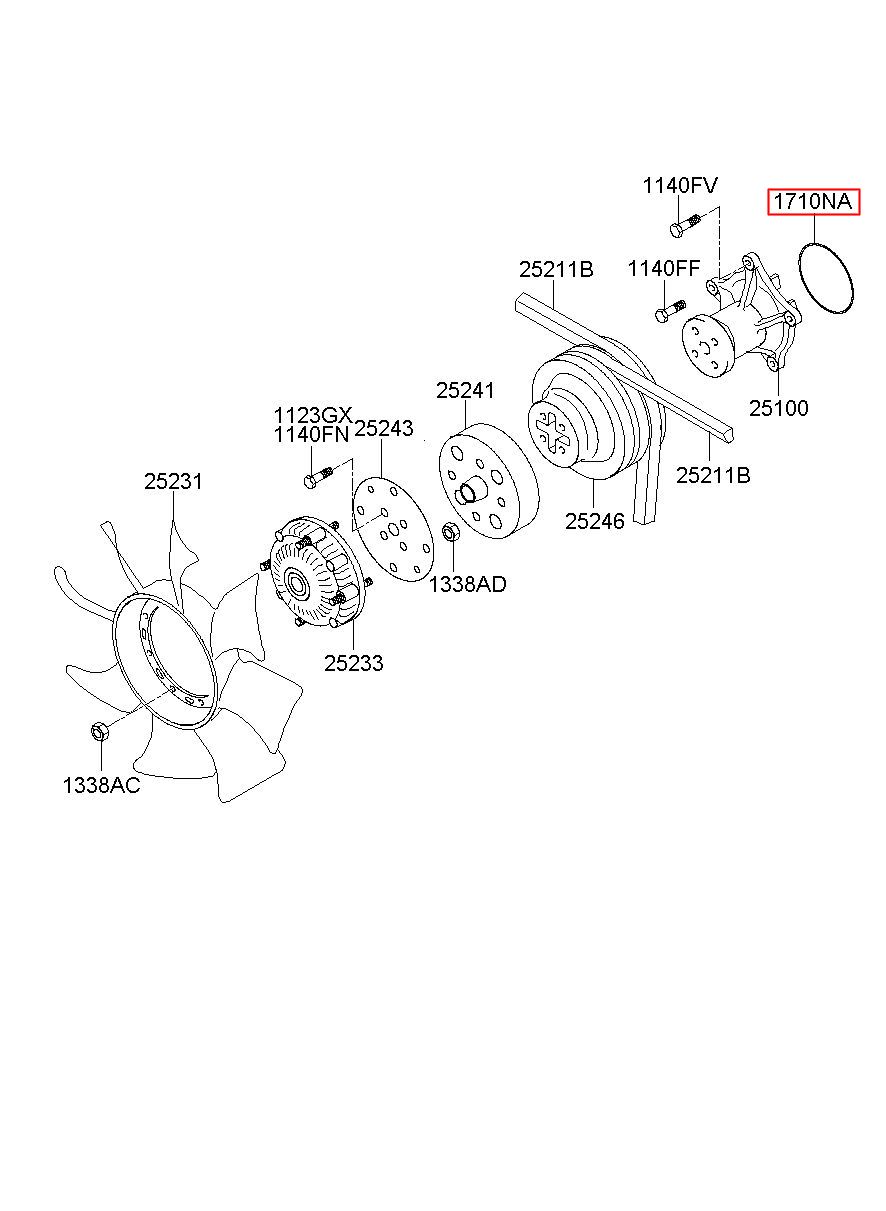 1140FV
1710NA
25211B
1140FF
25100
25241
1123GX
1140FN
25243
25211B
25231
25246
1338AD
25233
1338AC