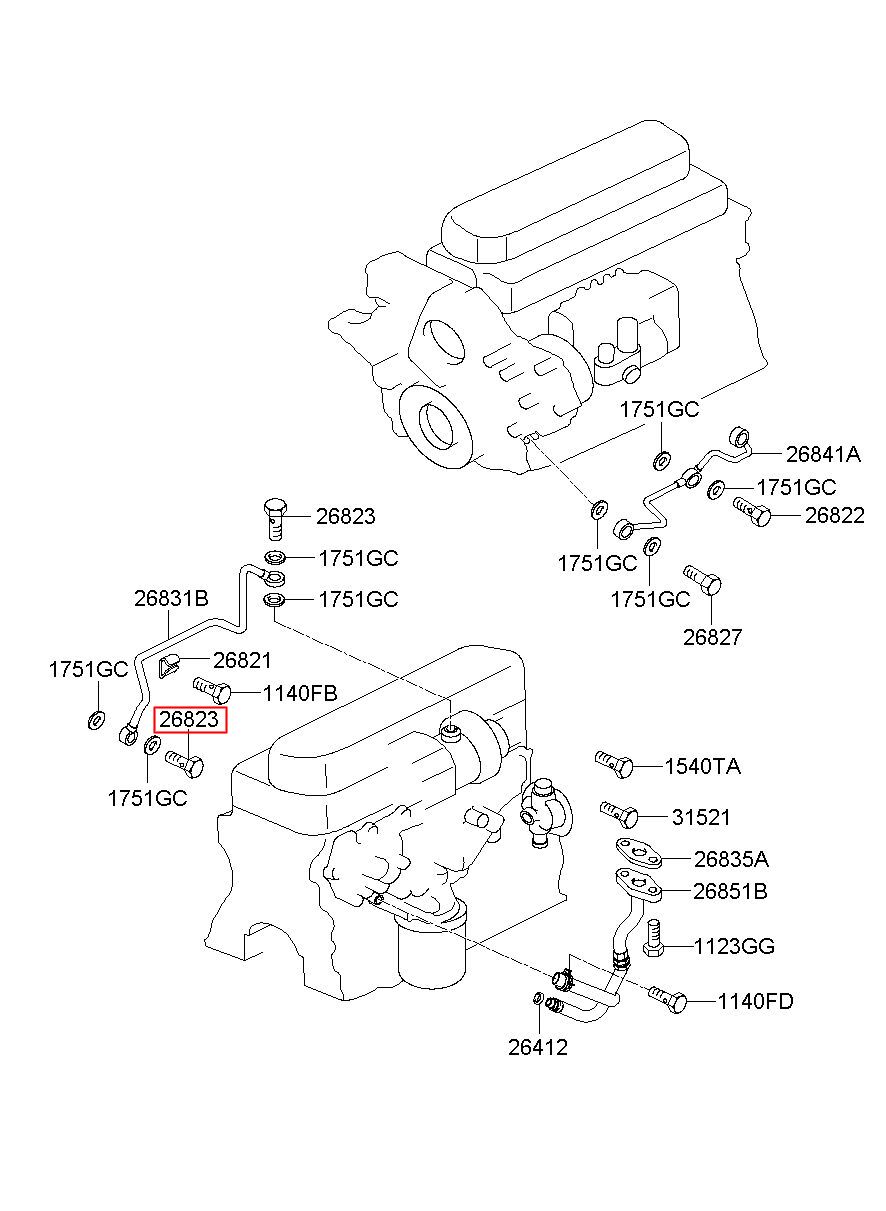 1751GC
26841A
1751GC
26822
1751GC
1751GC
26827
26823
1751GC
1751GC
26831B
26821
1751GC
1140FB
26823
1751GC
1540TA
31521
26835A
26851B
1123GG
1140FD
26412