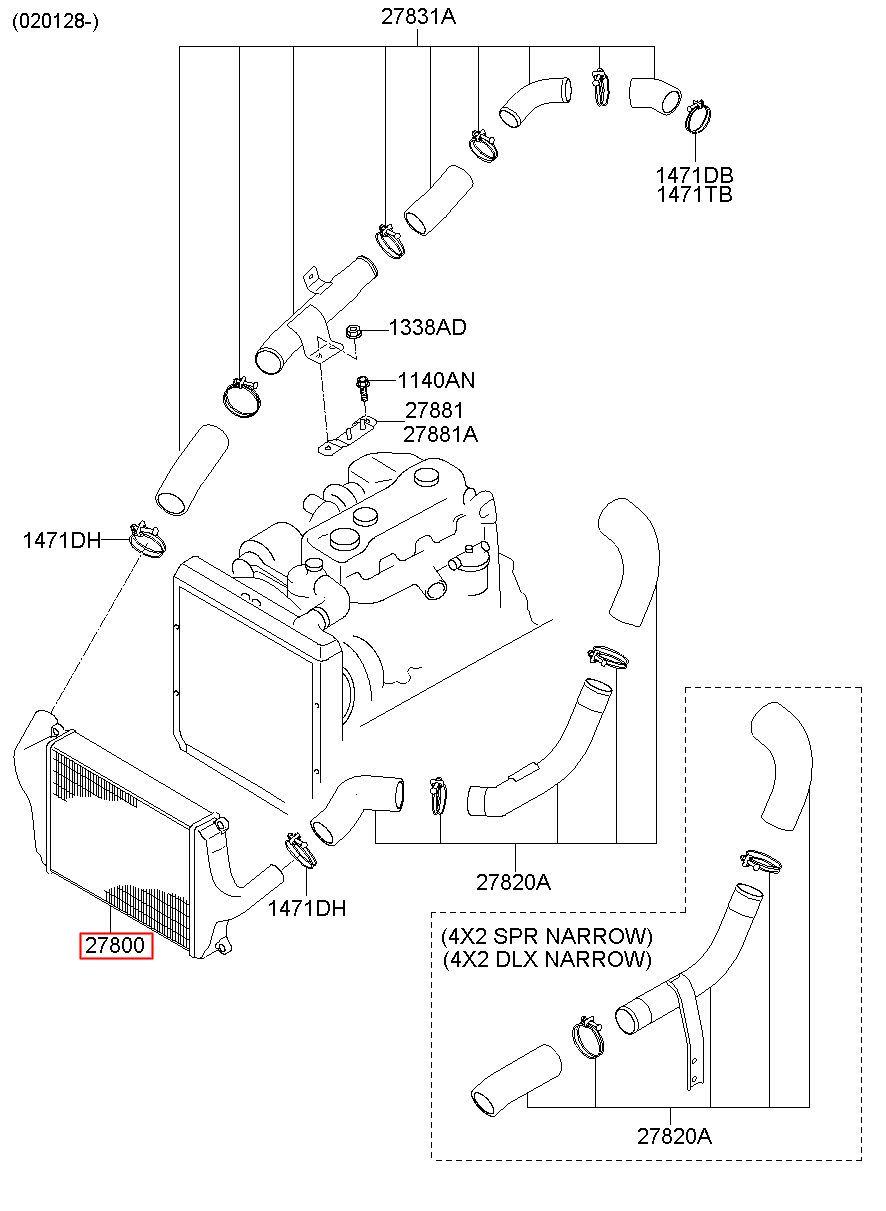 (020128-)

27831A

1471DB
1471TB

1338AD

1140AN

27881
27881A

1471DH

27820A

1471DH

27800

(4X2 SPR NARROW)
(4X2 DLX NARROW)

27820A