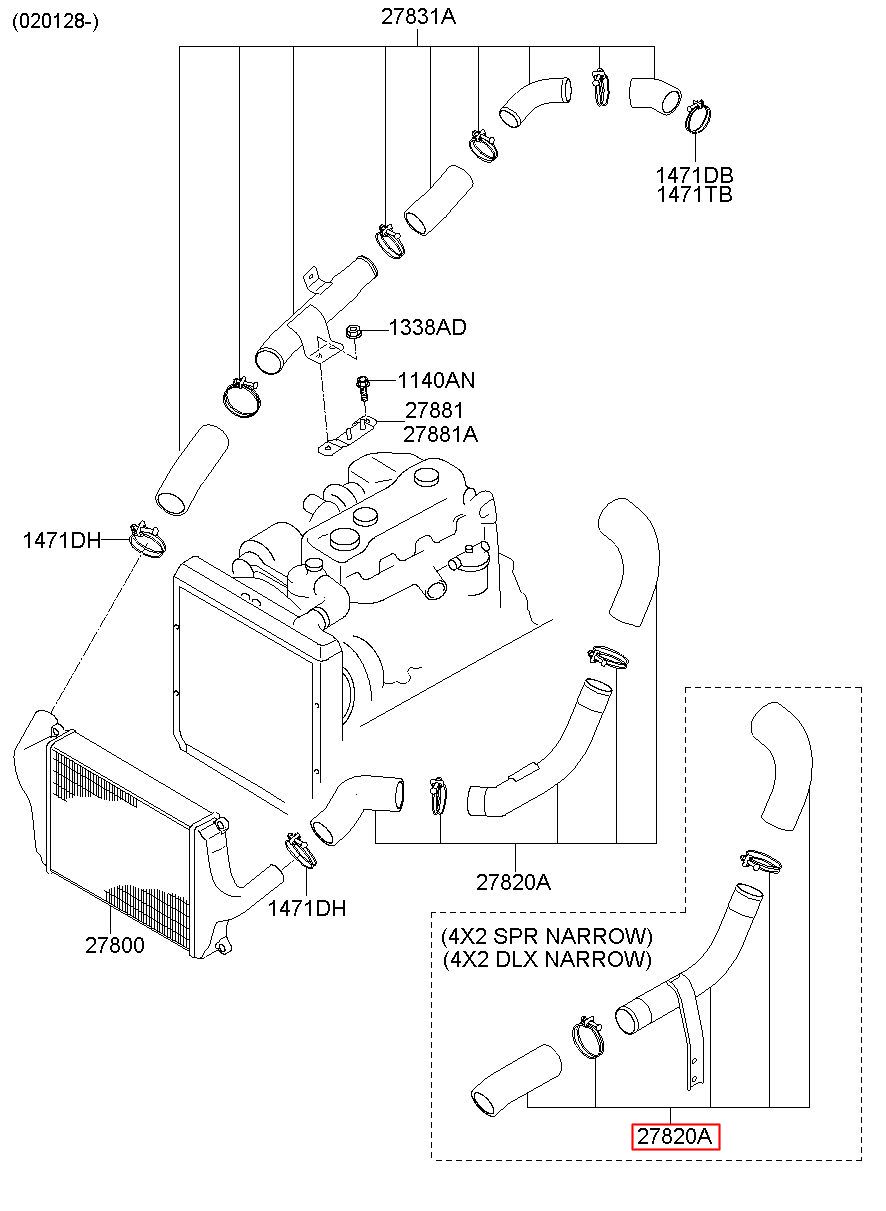 (020128-)

27831A

1471DB
1471TB

1338AD

1140AN

27881
27881A

1471DH

27820A

1471DH

27800

(4X2 SPR NARROW)
(4X2 DLX NARROW)

27820A