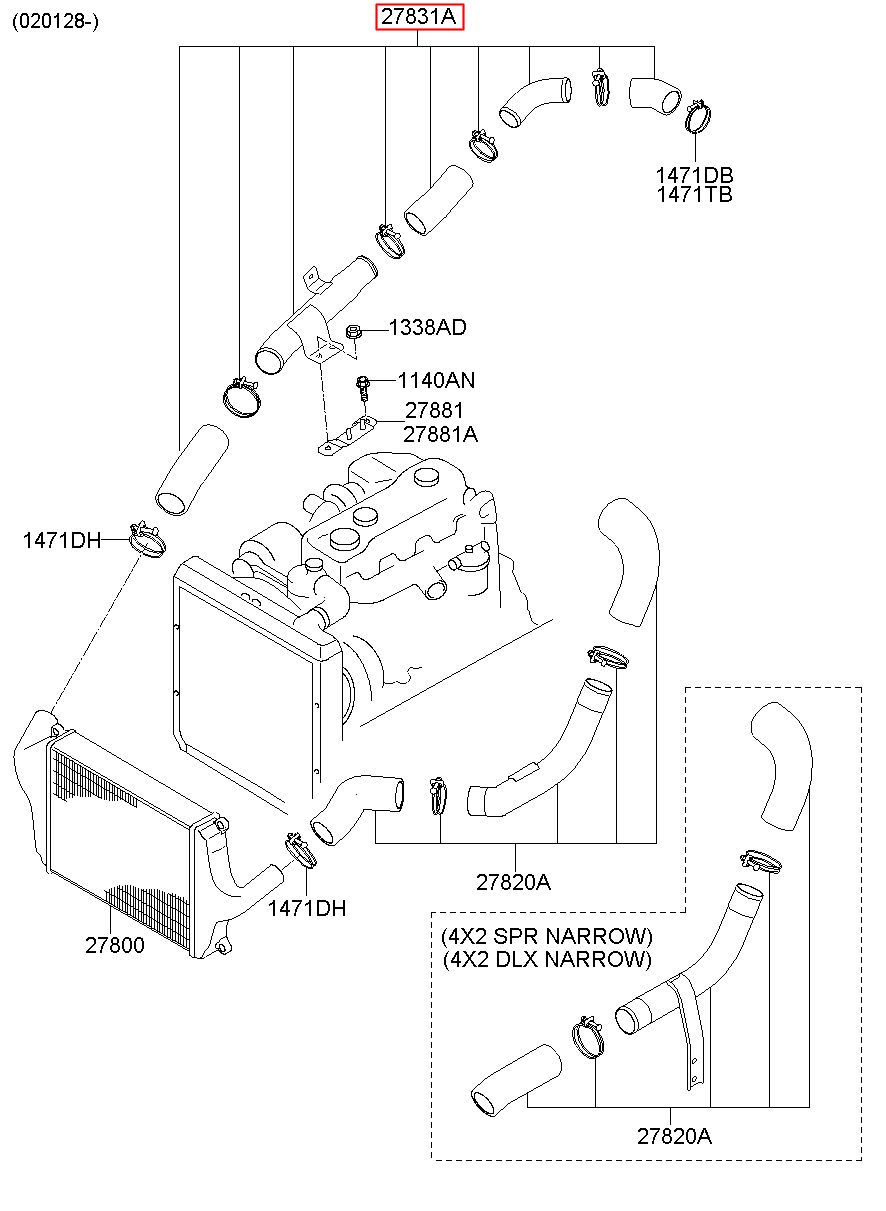 (020128-)

27831A

1471DB
1471TB

1338AD

1140AN

27881
27881A

1471DH

27820A

1471DH

27800

(4X2 SPR NARROW)
(4X2 DLX NARROW)

27820A