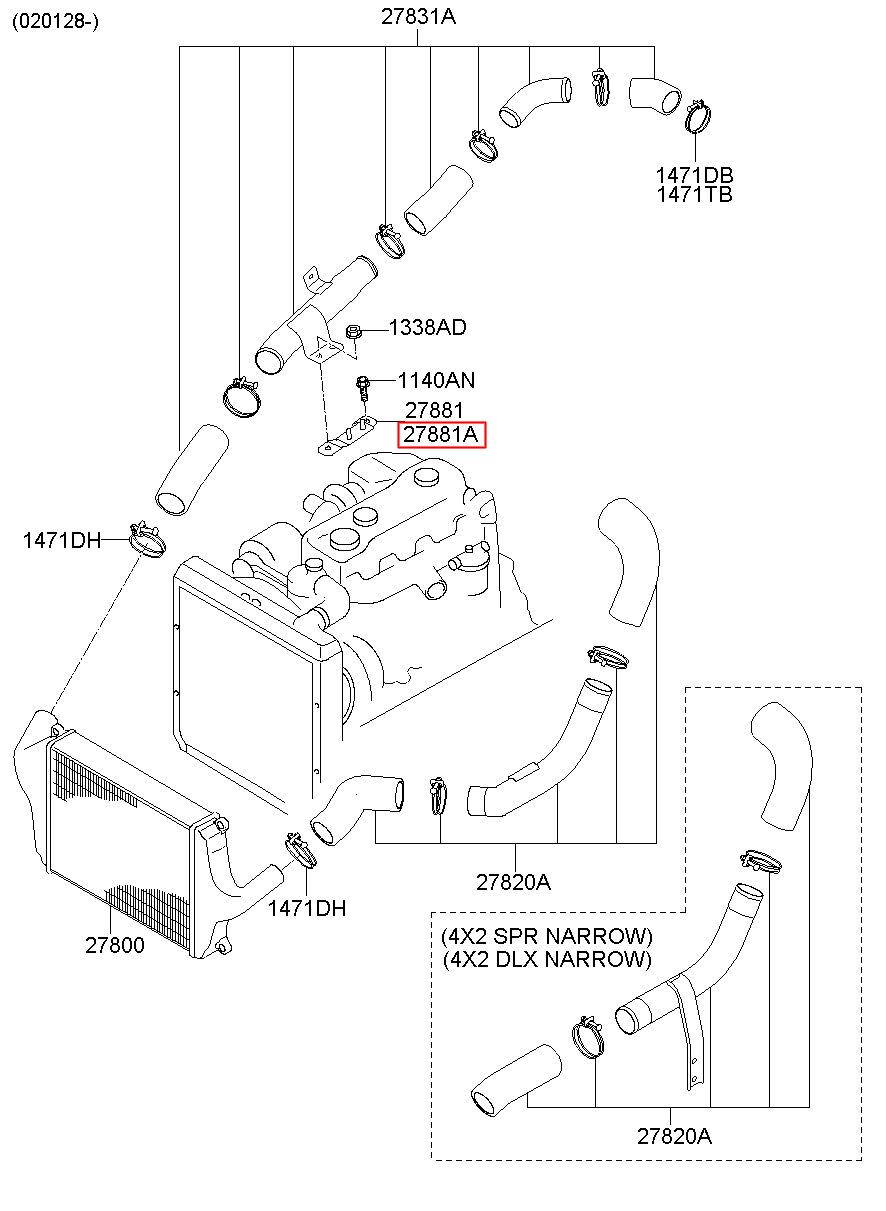 (020128-)

27831A

1471DB
1471TB

1338AD

1140AN

27881
27881A

1471DH

27820A

1471DH

27800

(4X2 SPR NARROW)
(4X2 DLX NARROW)

27820A