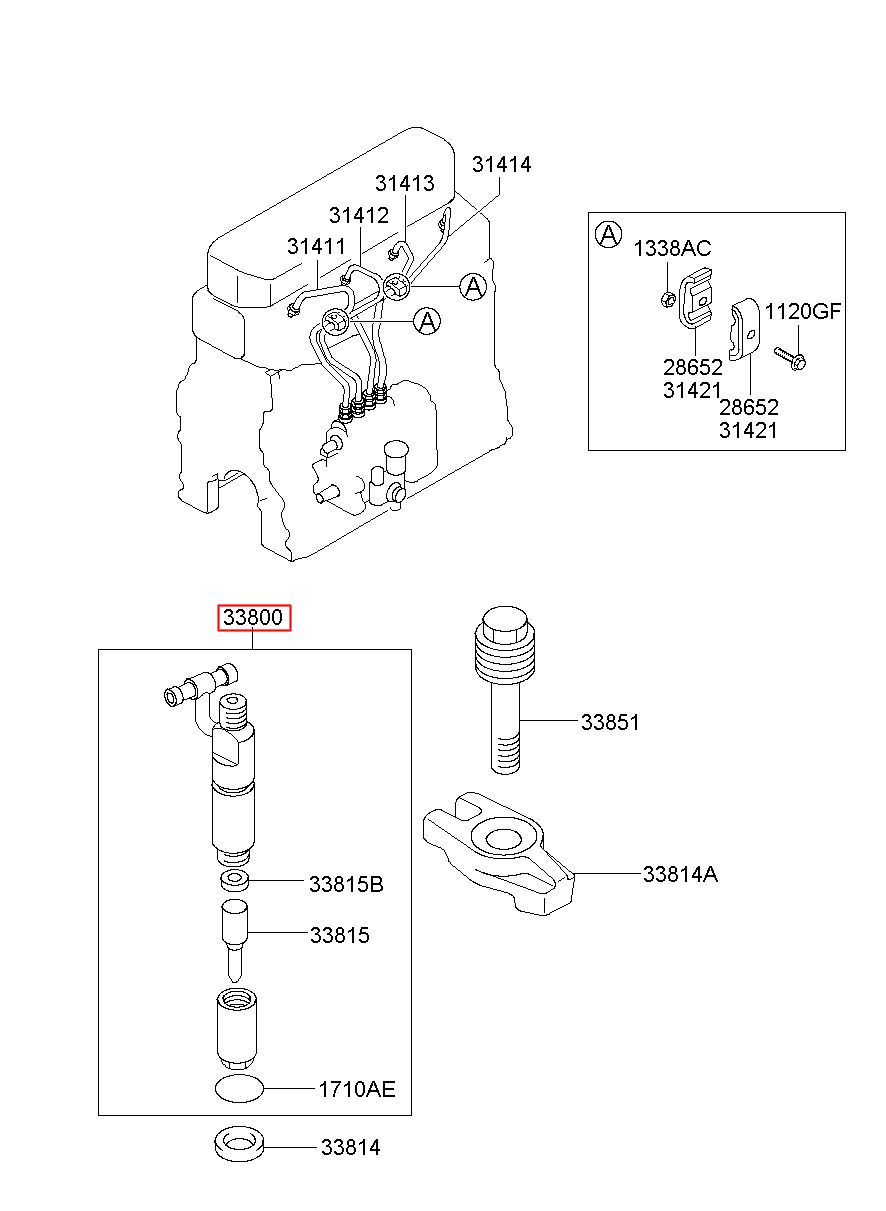 31414
31413
31412
31411
A
A

A
1338AC
1120GF
28652
31421
28652
31421

33800
33851
33814A
33815B
33815
1710AE
33814