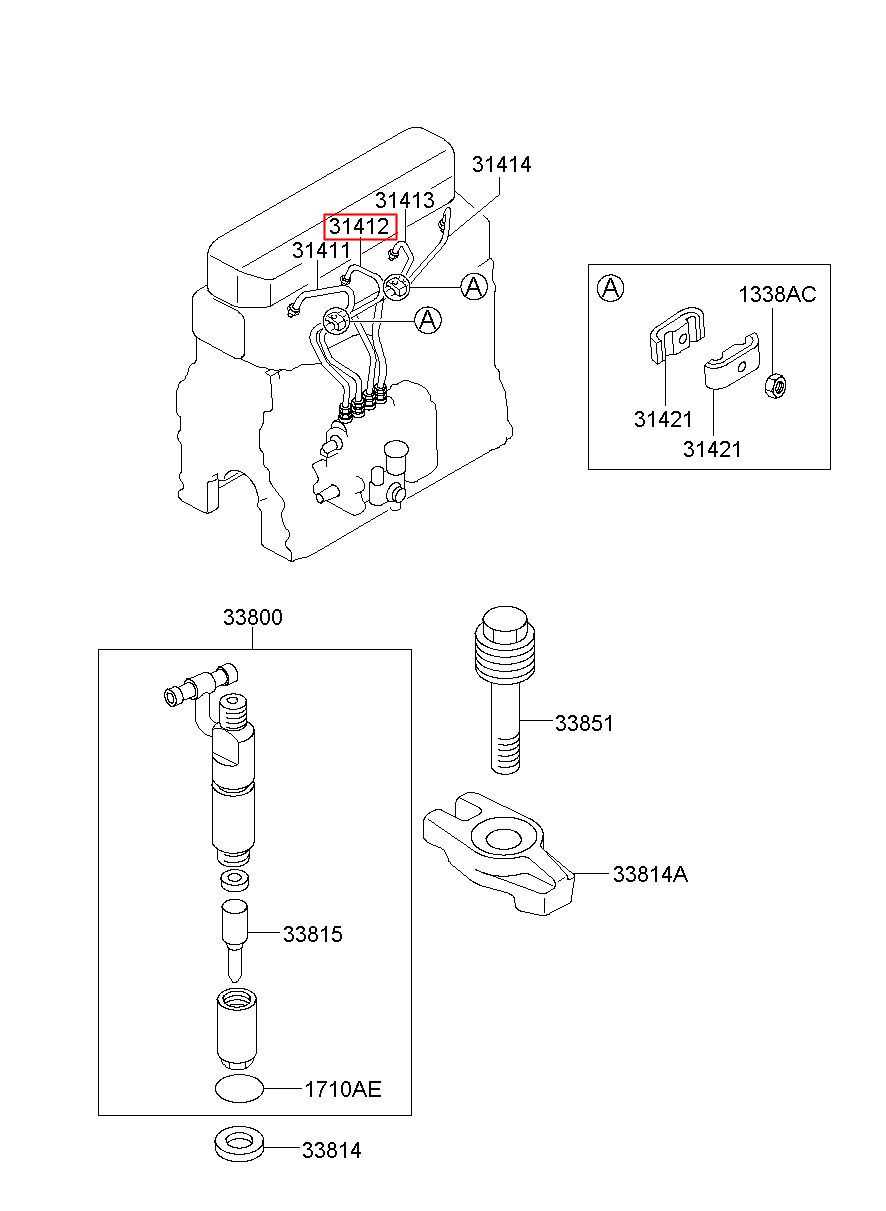 31414
31413
31412
31411
A
A
A
1338AC
31421
31421
33800
33851
33814A
33815
1710AE
33814