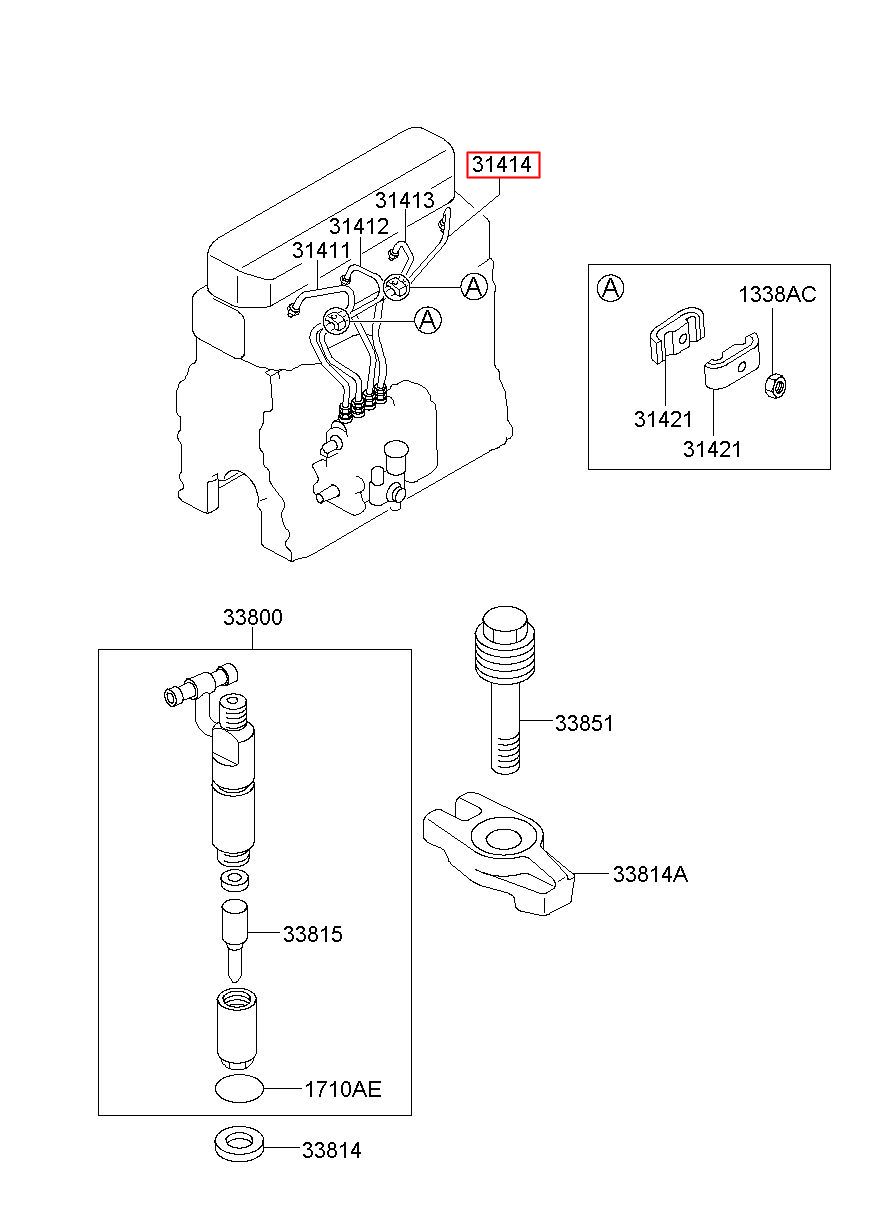 31414
31413
31412
31411
A
A
A
1338AC
31421
31421
33800
33851
33814A
33815
1710AE
33814