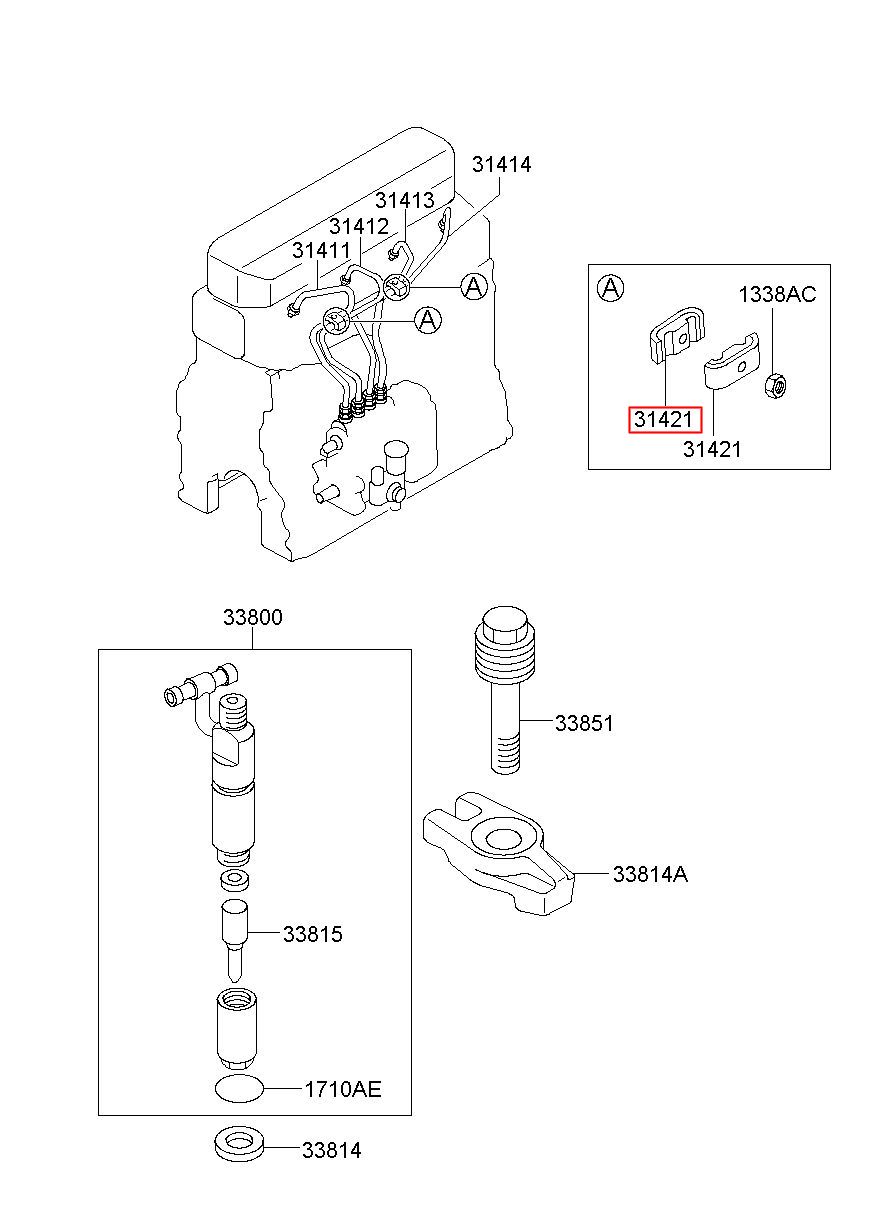 31414
31413
31412
31411
A
A
A
1338AC
31421
31421
33800
33851
33814A
33815
1710AE
33814