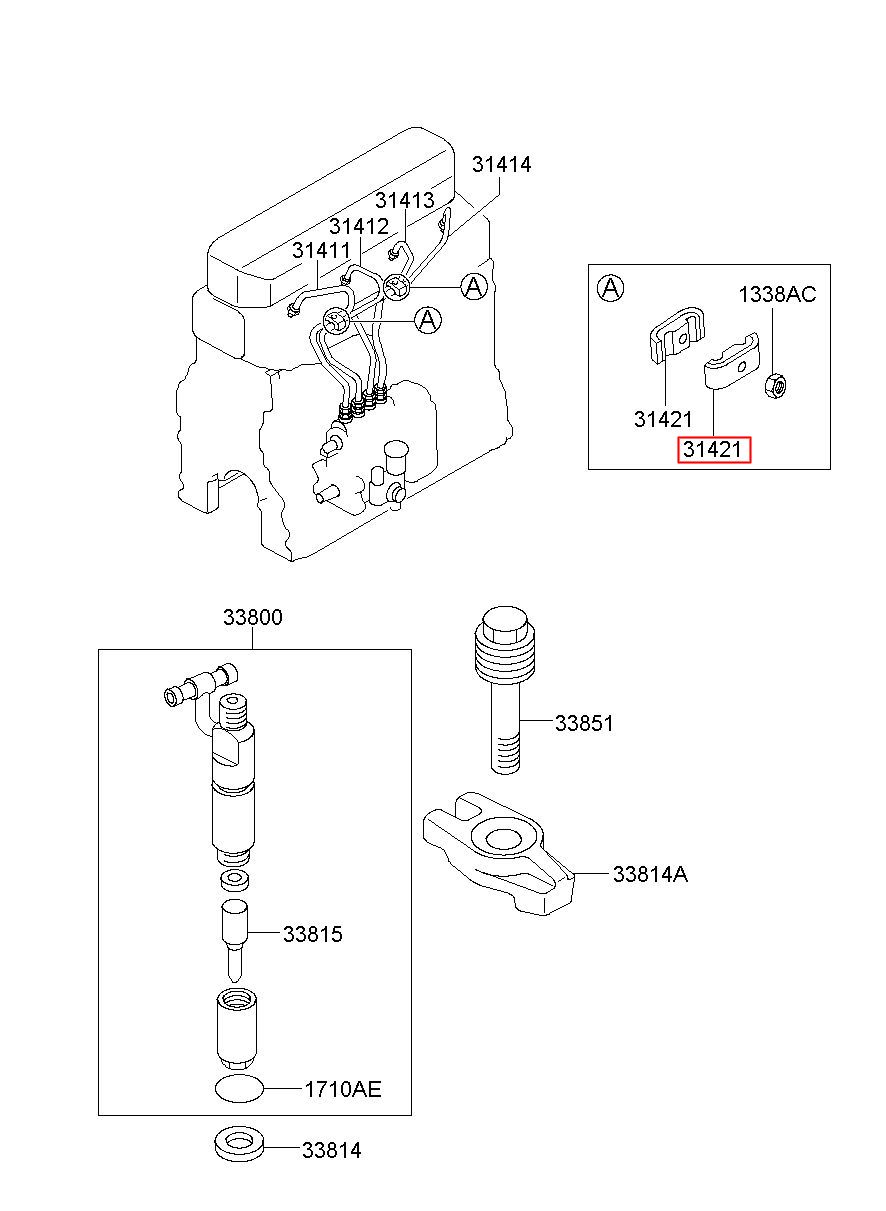 31414
31413
31412
31411
A
A

A
1338AC
31421
31421

33800
33851
33814A
33815
1710AE
33814