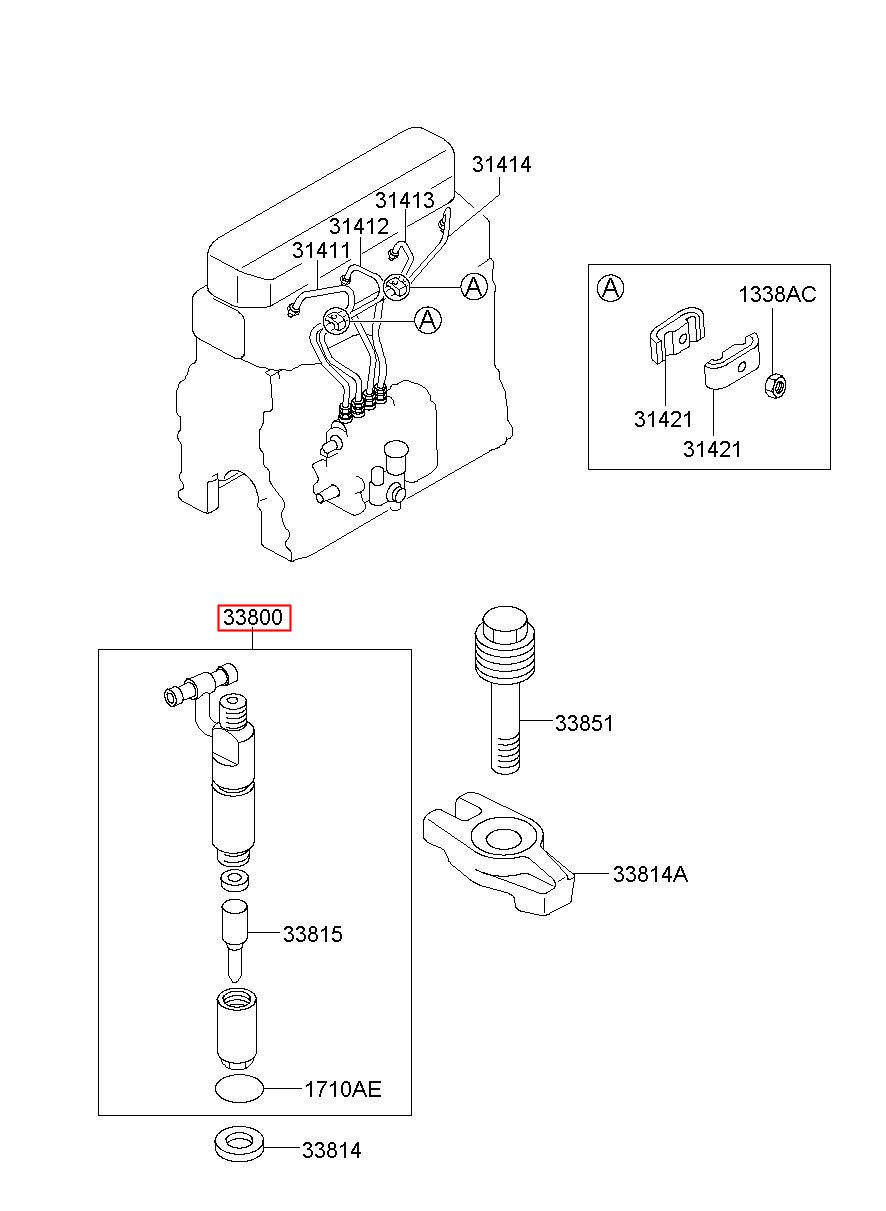 31414
31413
31412
31411
A
A

A
1338AC
31421
31421

33800
33851
33814A
33815
1710AE
33814