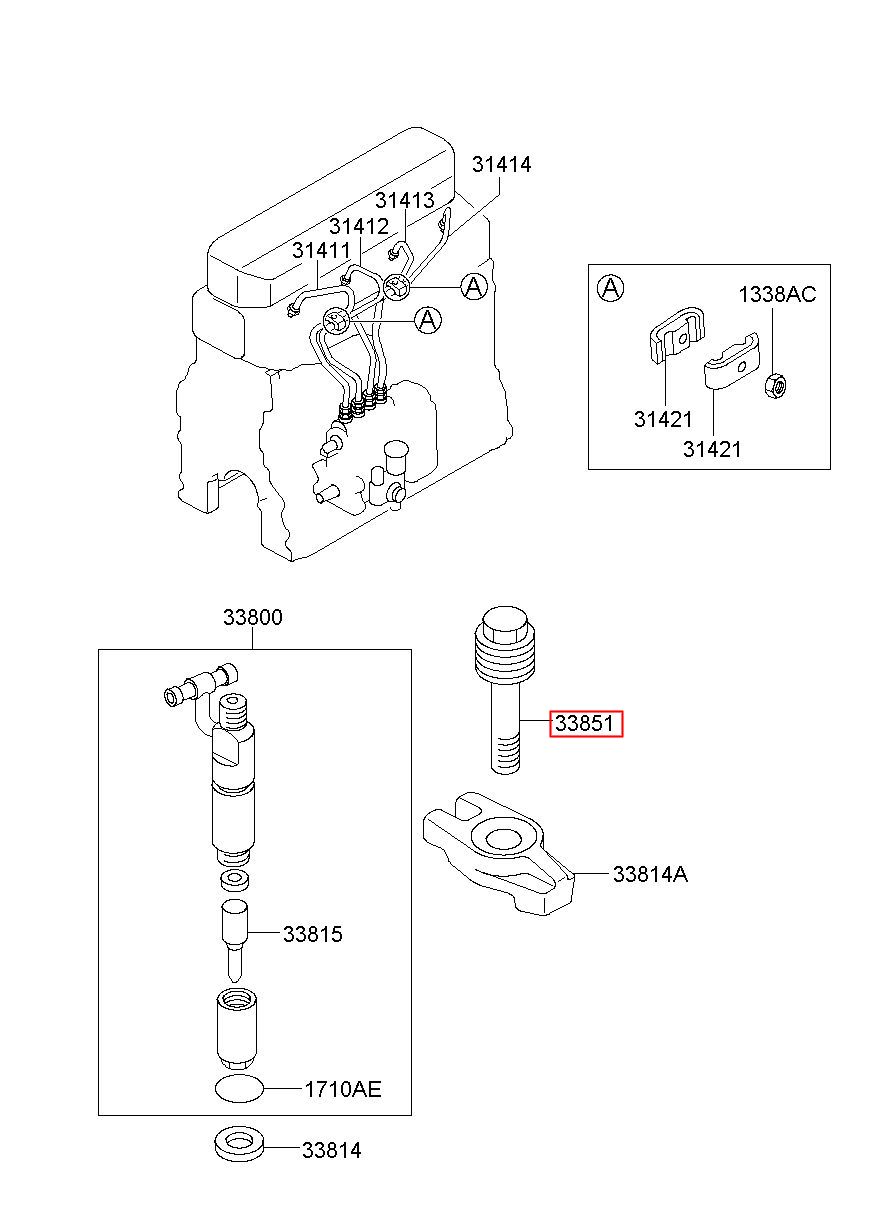 31414
31413
31412
31411
A
A
A
1338AC
31421
31421
33800
33851
33814A
33815
1710AE
33814