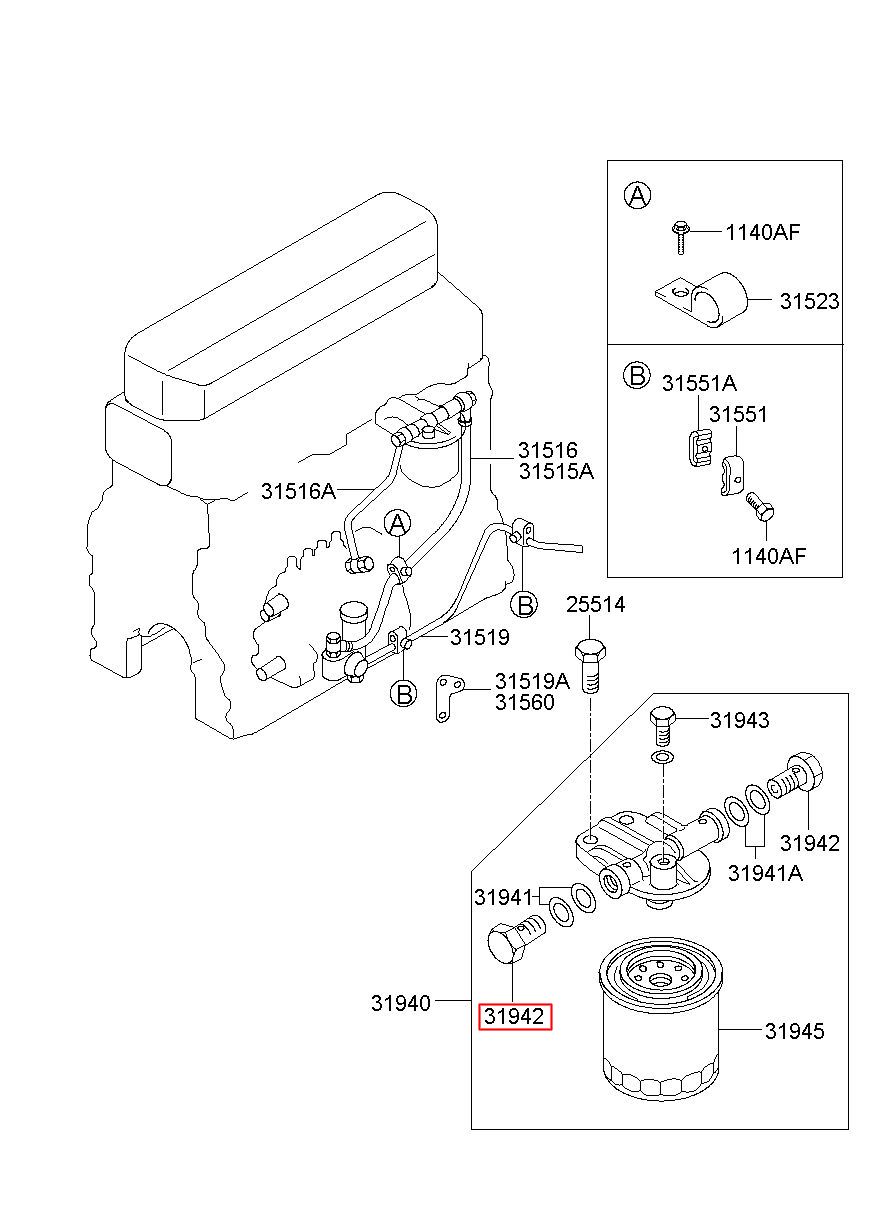 A
1140AF
31523
B
31551A
31551
1140AF
31516
31515A
31516A
A
B
25514
31519
B
31519A
31560
31943
31942
31941A
31941
31940
31942
31945