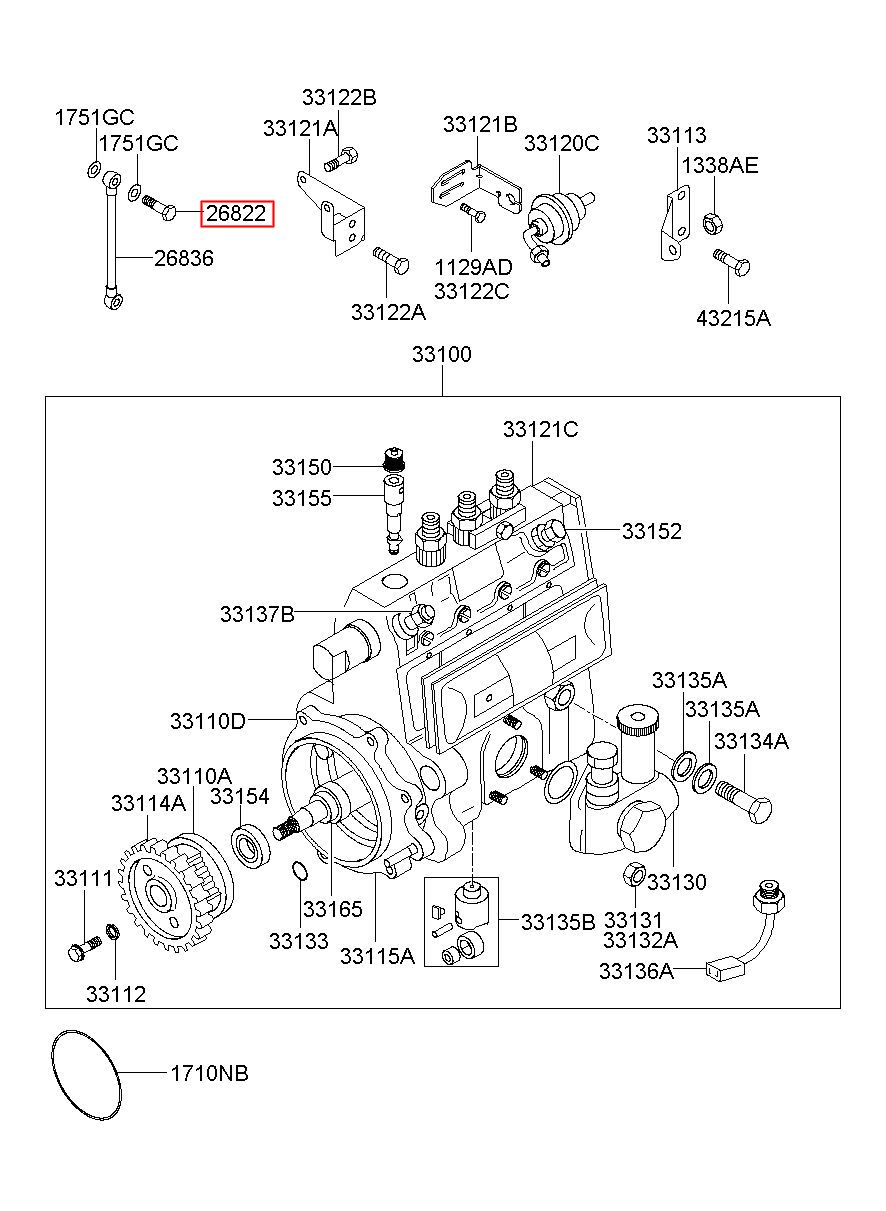 1751GC
1751GC
26822
26836
33122B
33121A
33122A
33121B
33120C
1129AD
33122C
33113
1338AE
43215A
33100
33121C
33150
33155
33152
33137B
33110D
33135A
33135A
33134A
33110A
33114A
33154
33111
33165
33133
33115A
33135B
33130
33131
33132A
33136A
33112
1710NB