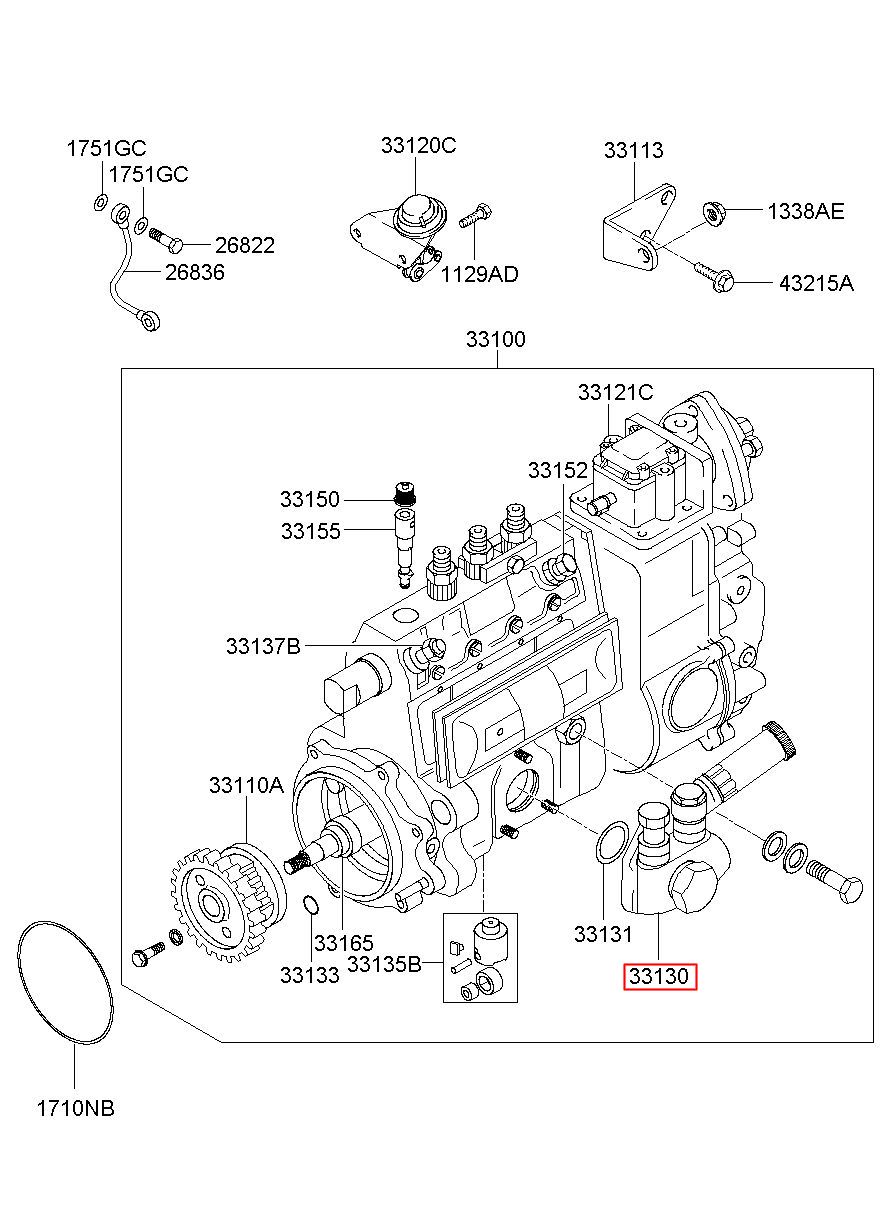 1751GC
1751GC
26822
26836
33120C
1129AD
33113
1338AE
43215A
33100
33121C
33152
33150
33155
33137B
33110A
33165
33133
33135B
33131
33130
1710NB