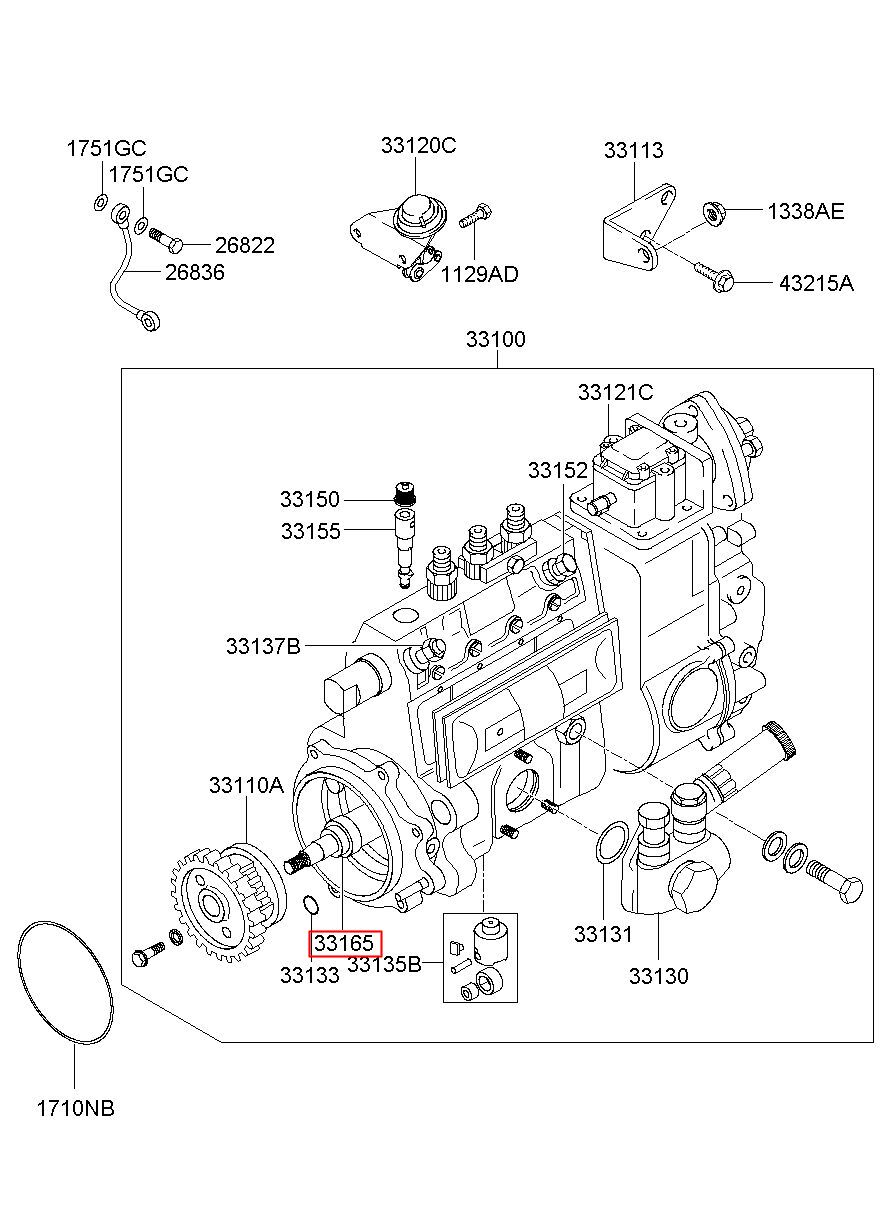 1751GC
1751GC
26822
26836
33120C
1129AD
33113
1338AE
43215A
33100
33121C
33152
33150
33155
33137B
33110A
33165
33133
33135B
33131
33130
1710NB