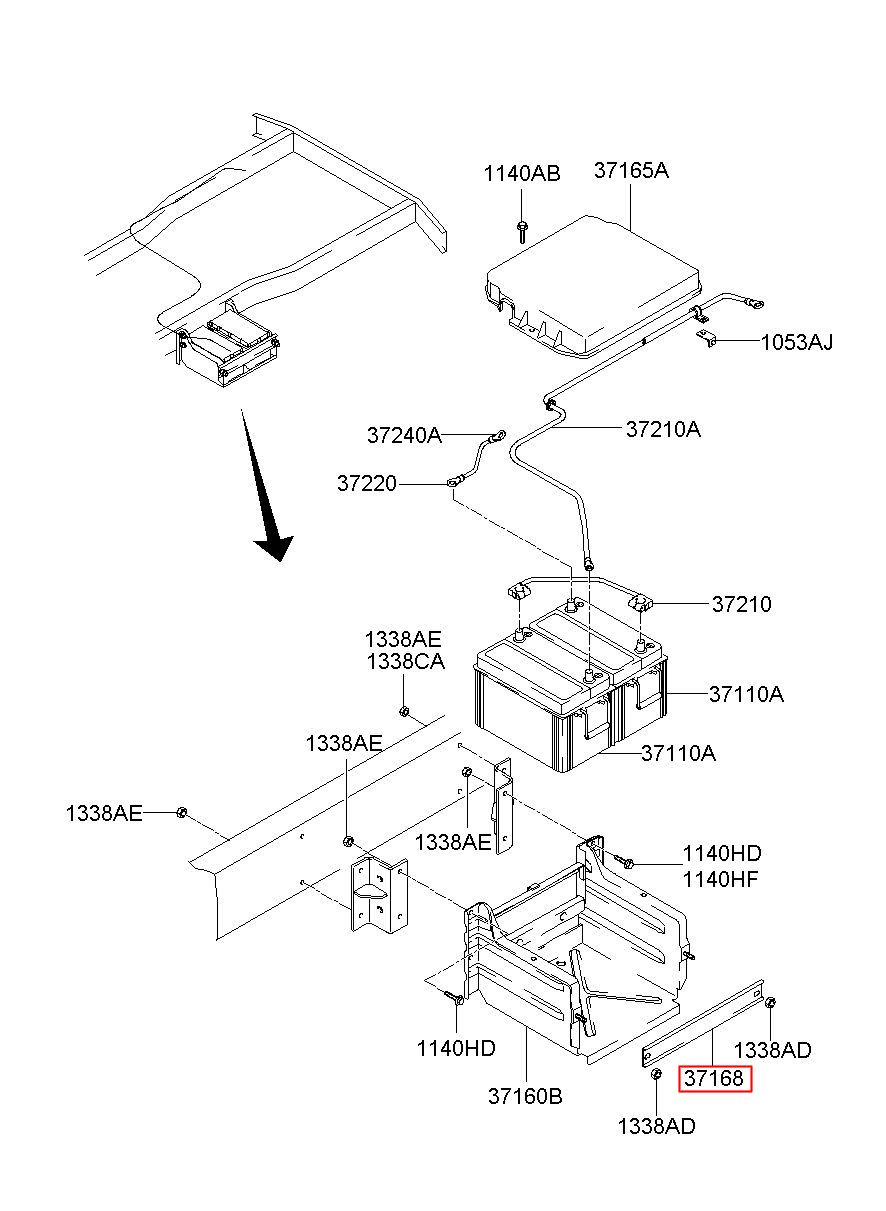 1140AB
37165A
1053AJ
37240A
37210A
37220
37210
1338AE
1338CA
37110A
1338AE
37110A
1338AE
1338AE
1140HD
1140HF
1140HD
37160B
1338AD
37168
1338AD