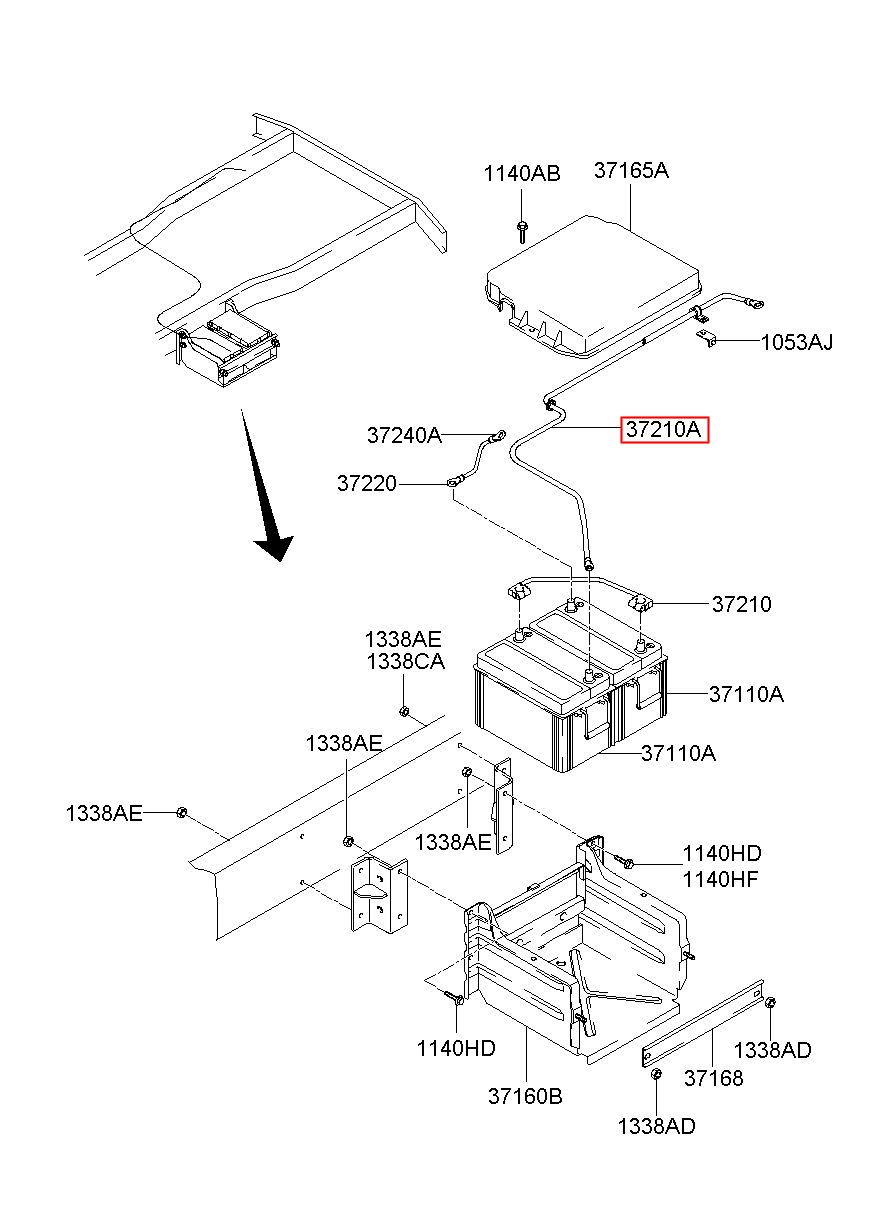 1140AB
37165A
1053AJ
37240A
37210A
37220
37210
1338AE
1338CA
37110A
1338AE
37110A
1338AE
1338AE
1140HD
1140HF
1140HD
37160B
37168
1338AD
1338AD