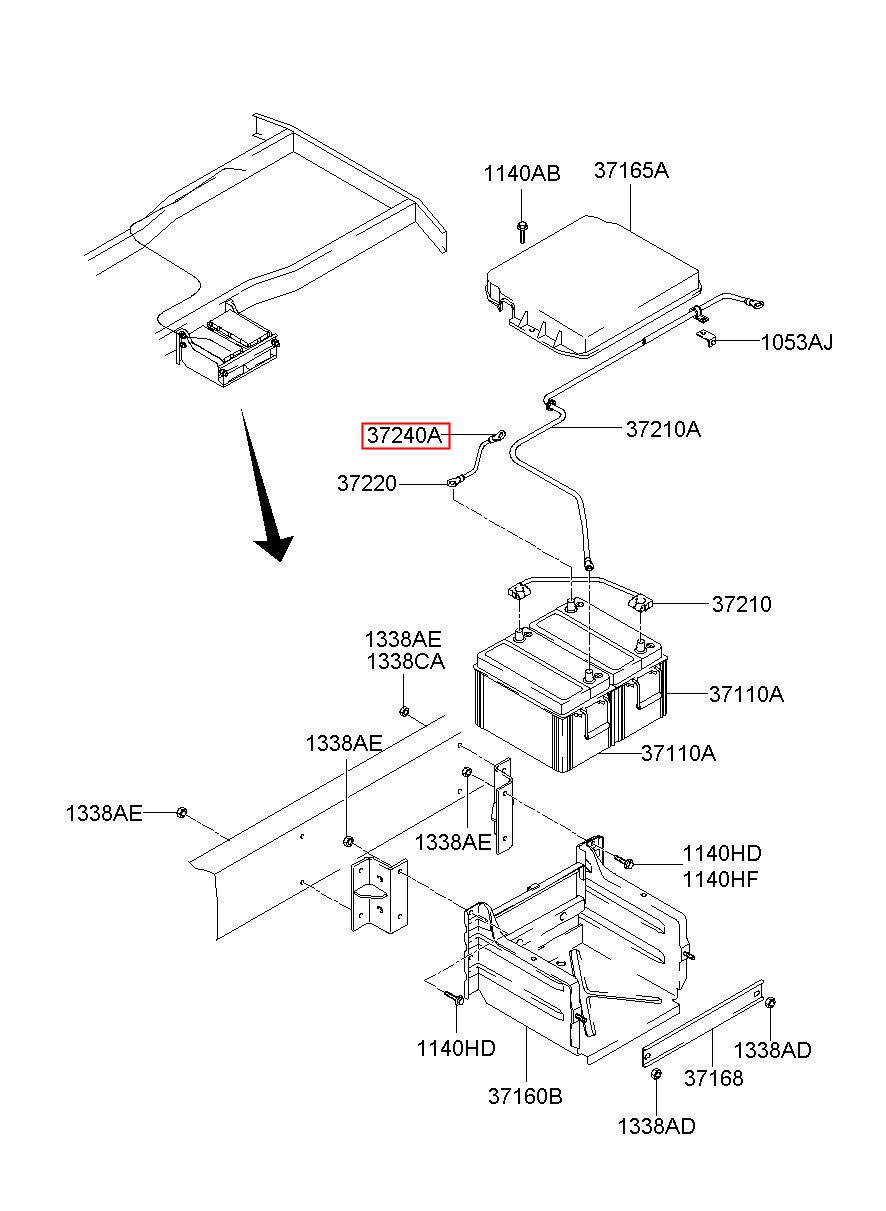 1140AB
37165A
1053AJ
37240A
37210A
37220
37210
1338AE
1338CA
37110A
1338AE
37110A
1338AE
1338AE
1140HD
1140HF
1140HD
37160B
37168
1338AD
1338AD