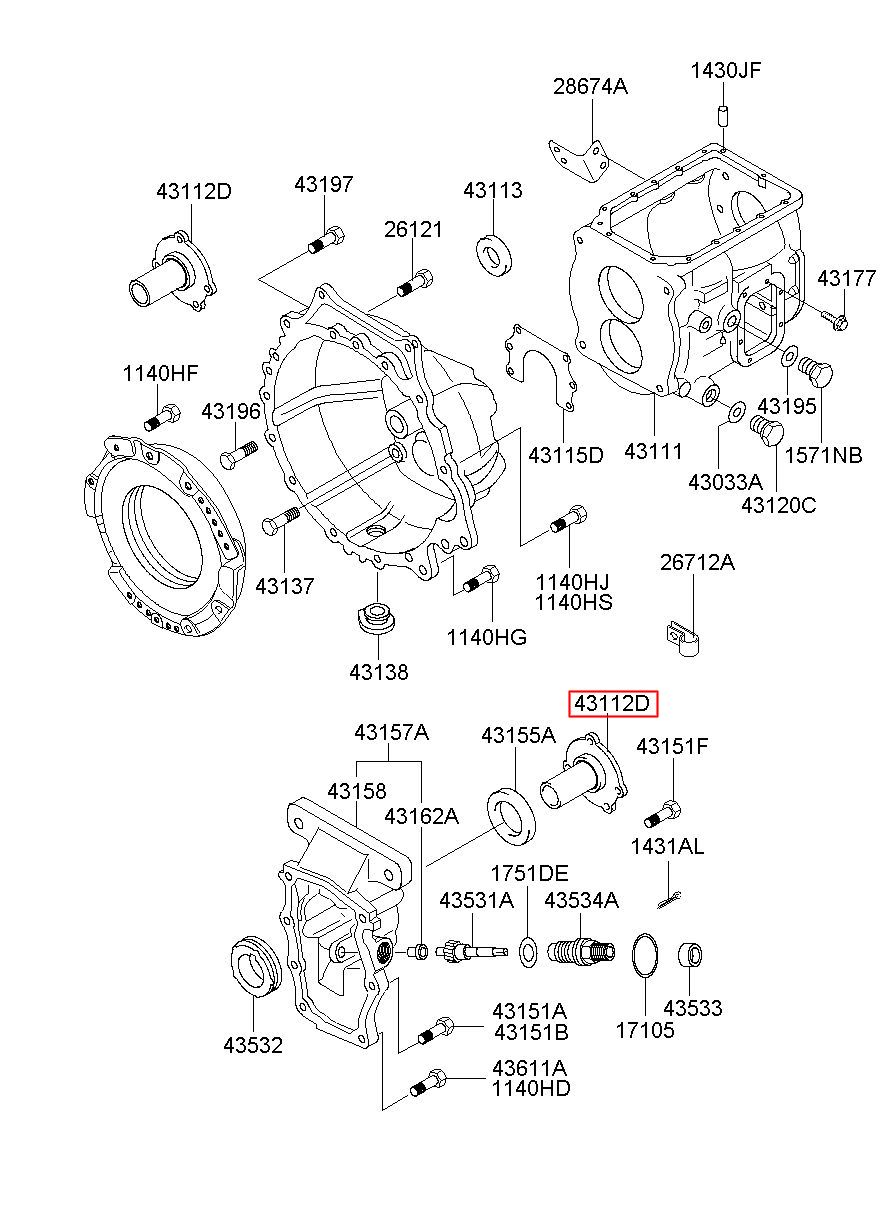 28674A
1430JF
43112D
43197
43113
26121
43177
1140HF
43196
43115D
43111
43195
1571NB
43033A
43120C
43137
1140HJ
1140HS
26712A
1140HG
43138
43112D
43157A
43155A
43151F
43158
43162A
1431AL
1751DE
43531A
43534A
43532
43151A
43151B
17105
43533
43611A
1140HD