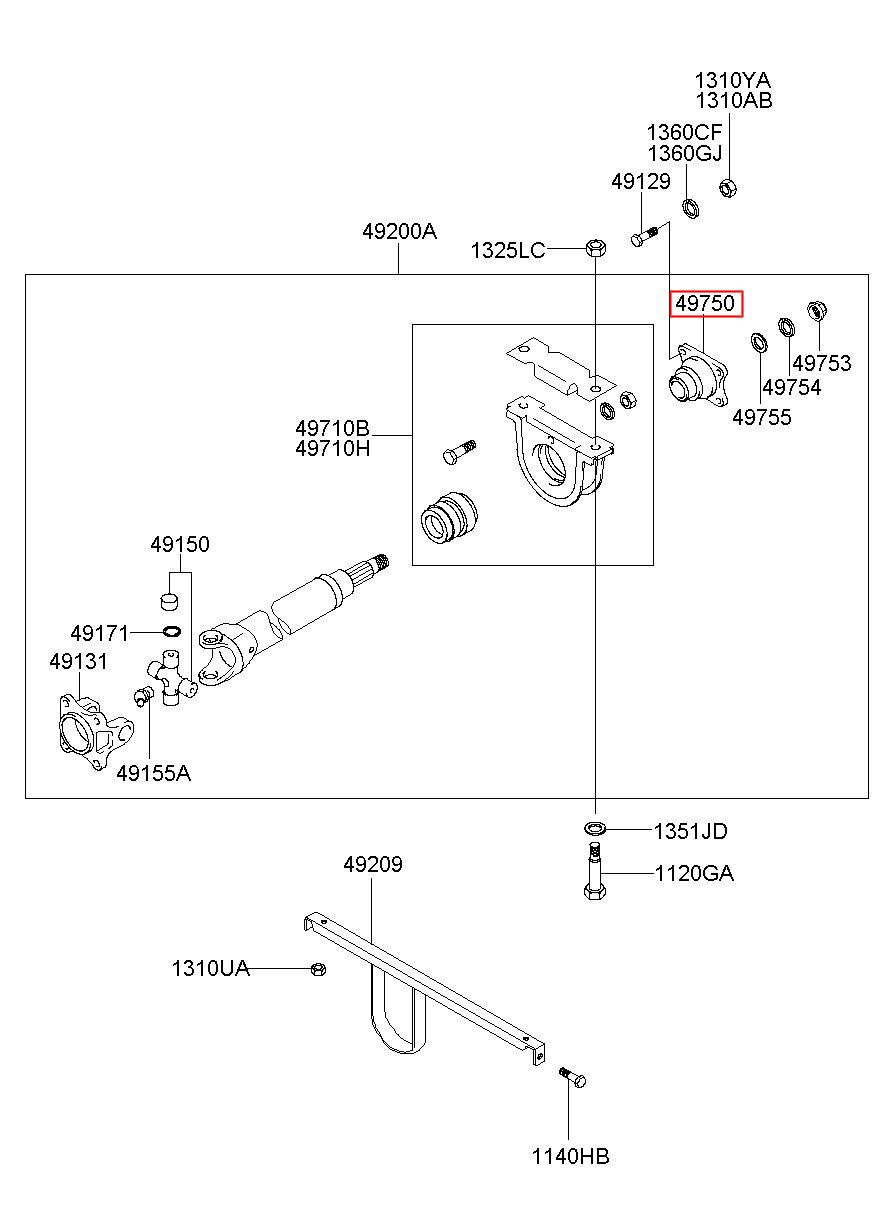 1310YA
1310AB
1360CF
1360GJ
49129
49200A
1325LC
49750
49753
49754
49755
49710B
49710H
49150
49171
49131
49155A
1351JD
1120GA
49209
1310UA
1140HB