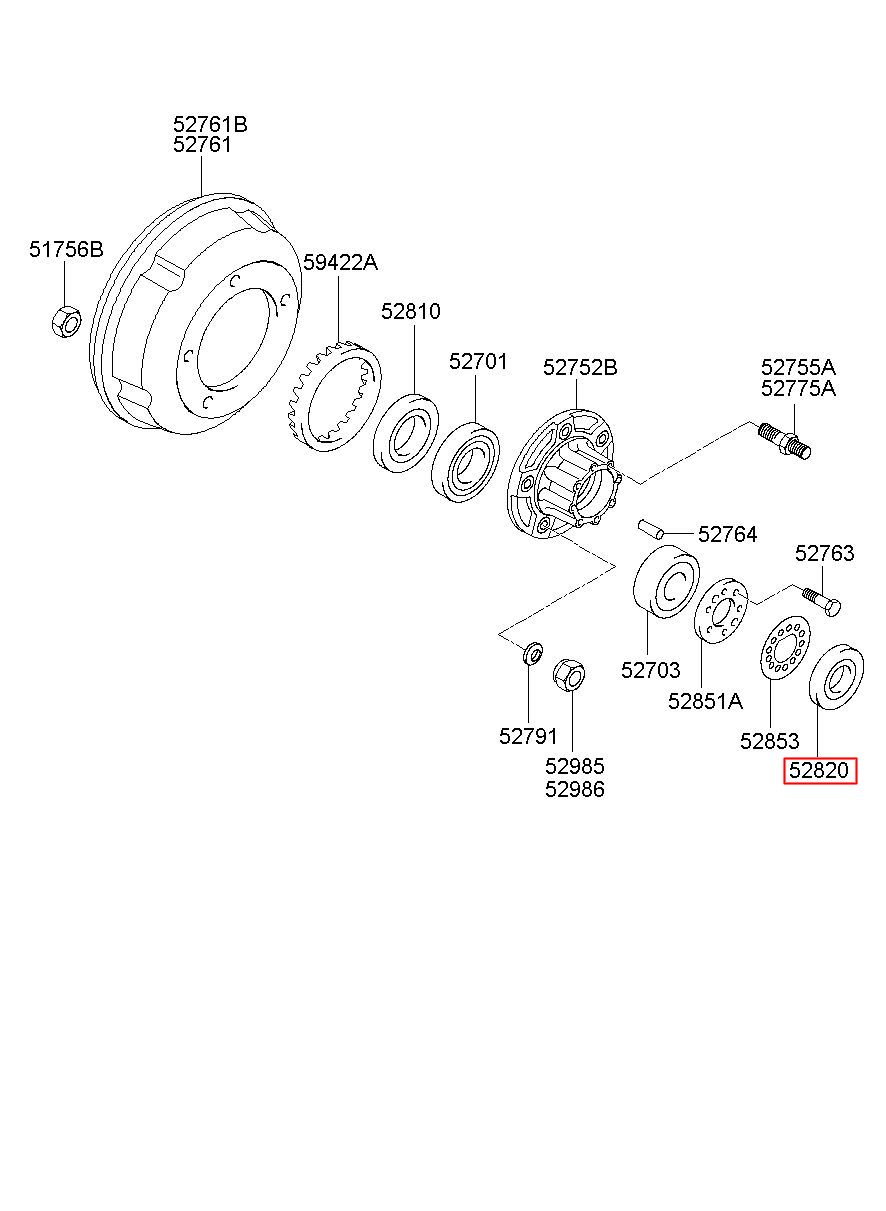 52761B
52761

51756B

59422A

52810

52701

52752B

52755A
52775A

52764

52763

52703

52851A

52853

52820

52791

52985
52986