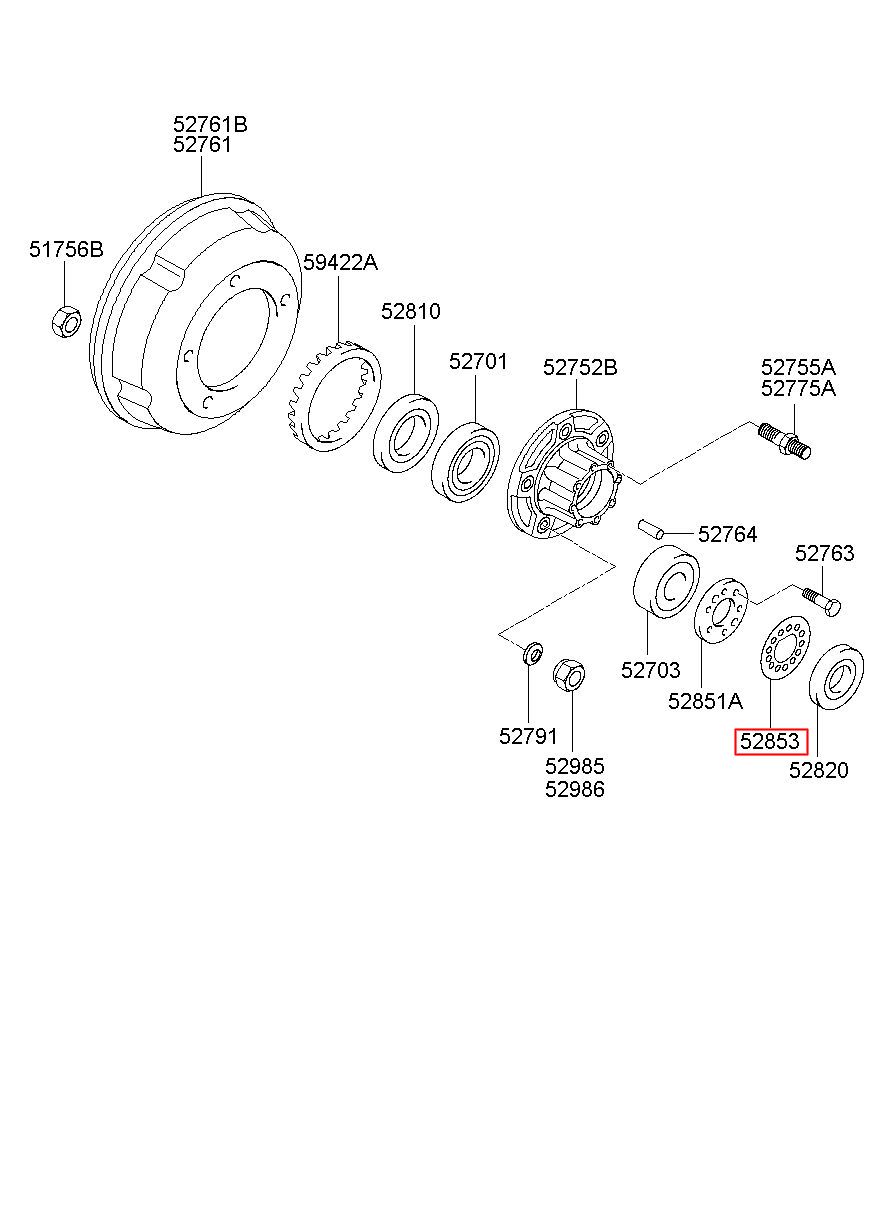 52761B
52761

51756B

59422A

52810

52701

52752B

52755A
52775A

52764

52763

52703

52851A

52853

52820

52791

52985
52986