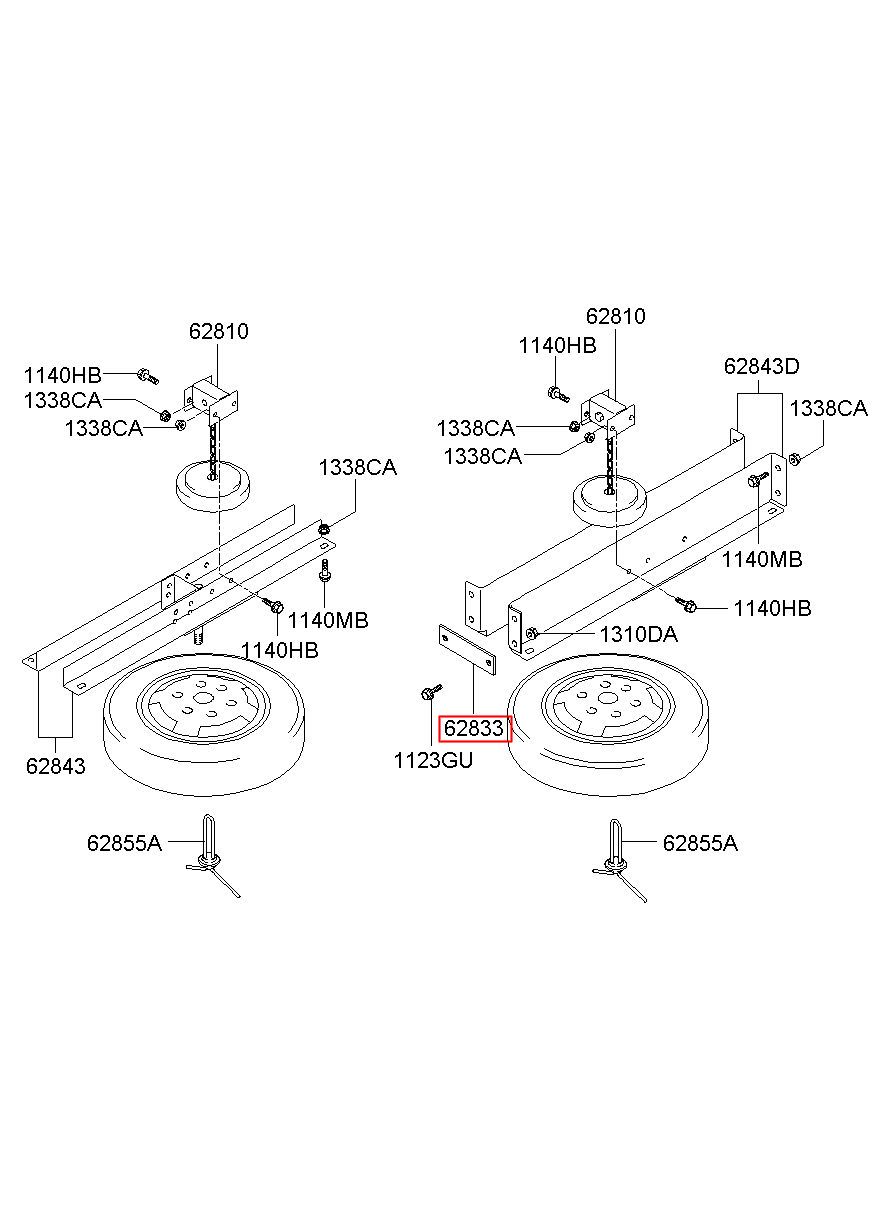 62810
1140HB
1338CA
1338CA
1338CA
1140MB
1140HB
62843
62855A

62810
1140HB
62843D
1338CA
1338CA
1338CA
1140MB
1140HB
1310DA
62833
1123GU
62855A