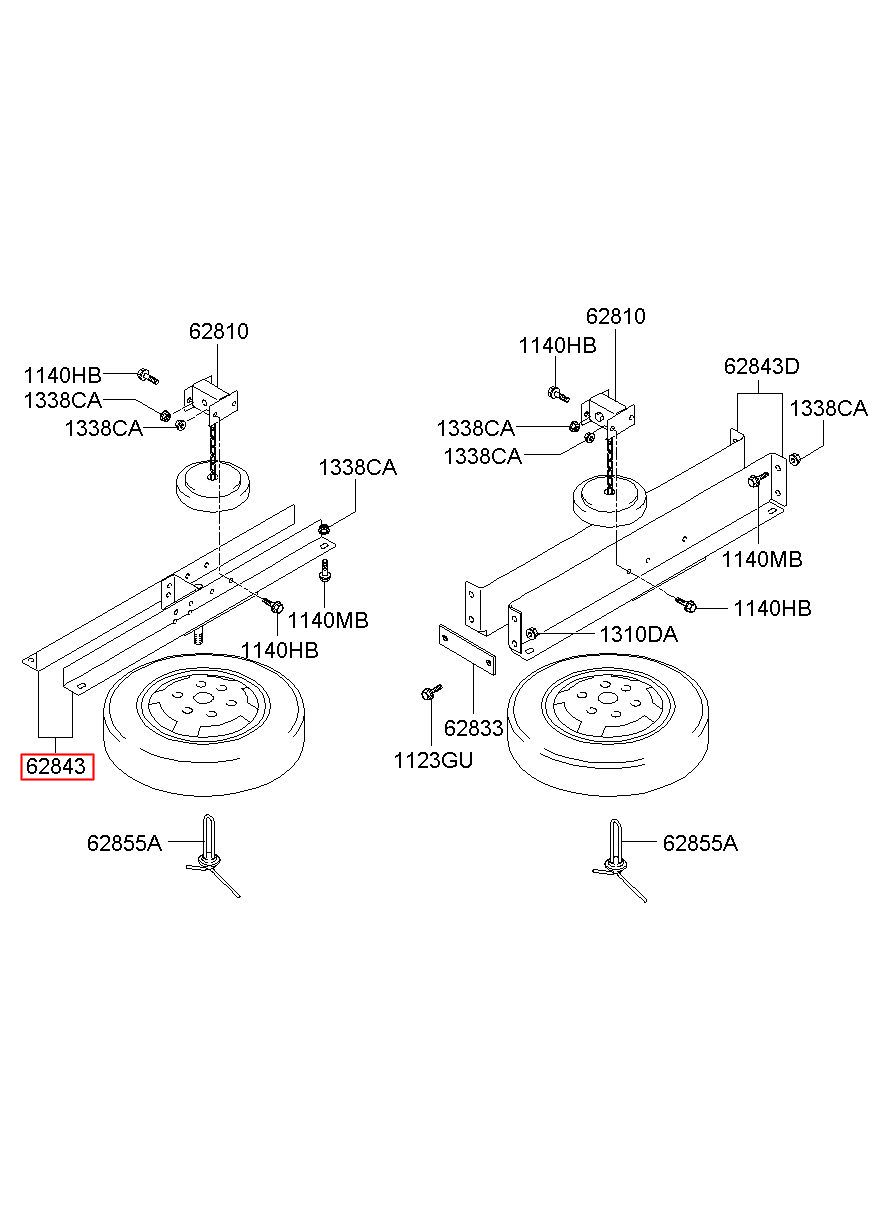 62810
1140HB
1338CA
1338CA
1338CA
1140MB
1140HB
62843
62855A

62810
1140HB
62843D
1338CA
1338CA
1338CA
1140MB
1140HB
1310DA
62833
1123GU
62855A