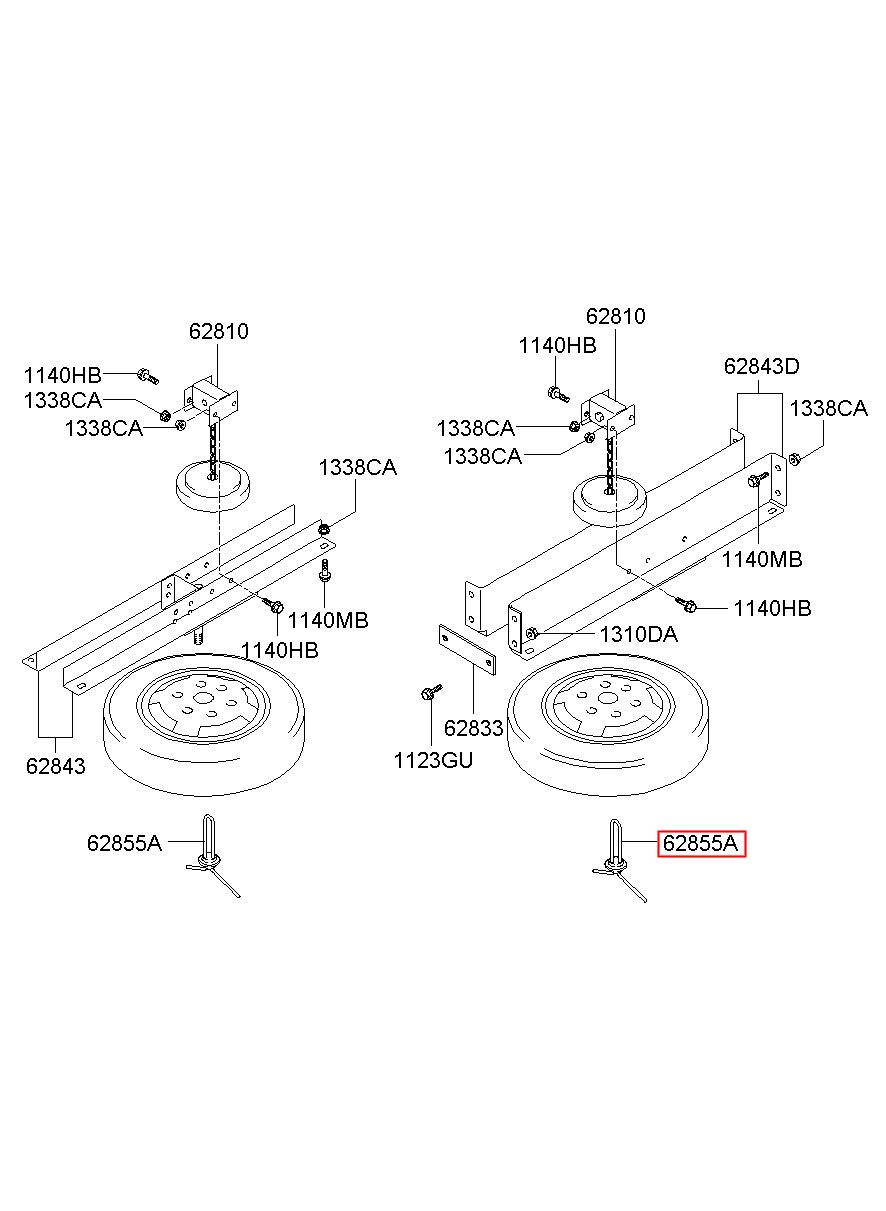 62810
1140HB
1338CA
1338CA
1338CA
1140MB
1140HB
62843
62855A

62810
1140HB
62843D
1338CA
1338CA
1338CA
1140MB
1140HB
1310DA
62833
1123GU
62855A