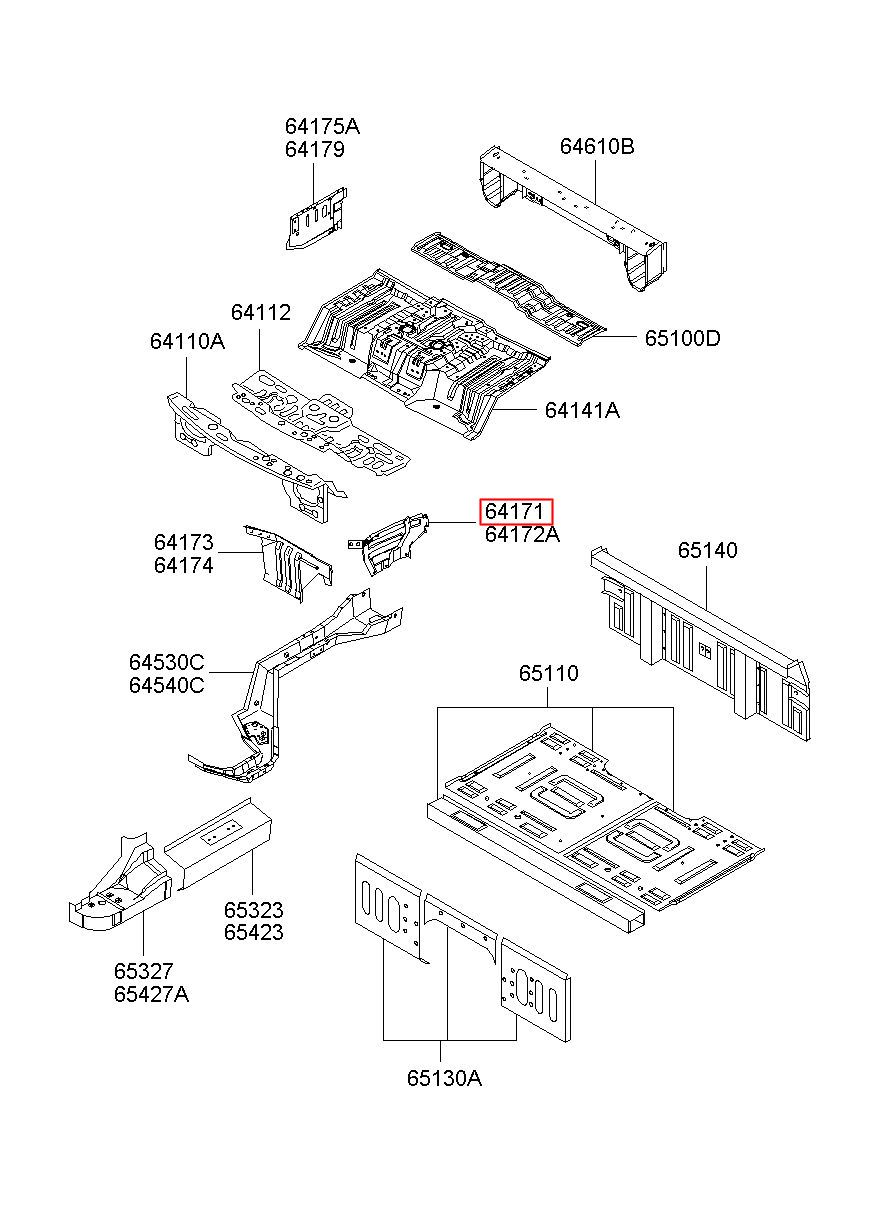 64175A
64179

64610B

64112

64110A

65100D

64141A

64171
64172A

64173
64174

65140

64530C
64540C

65110

65323
65423

65327
65427A

65130A