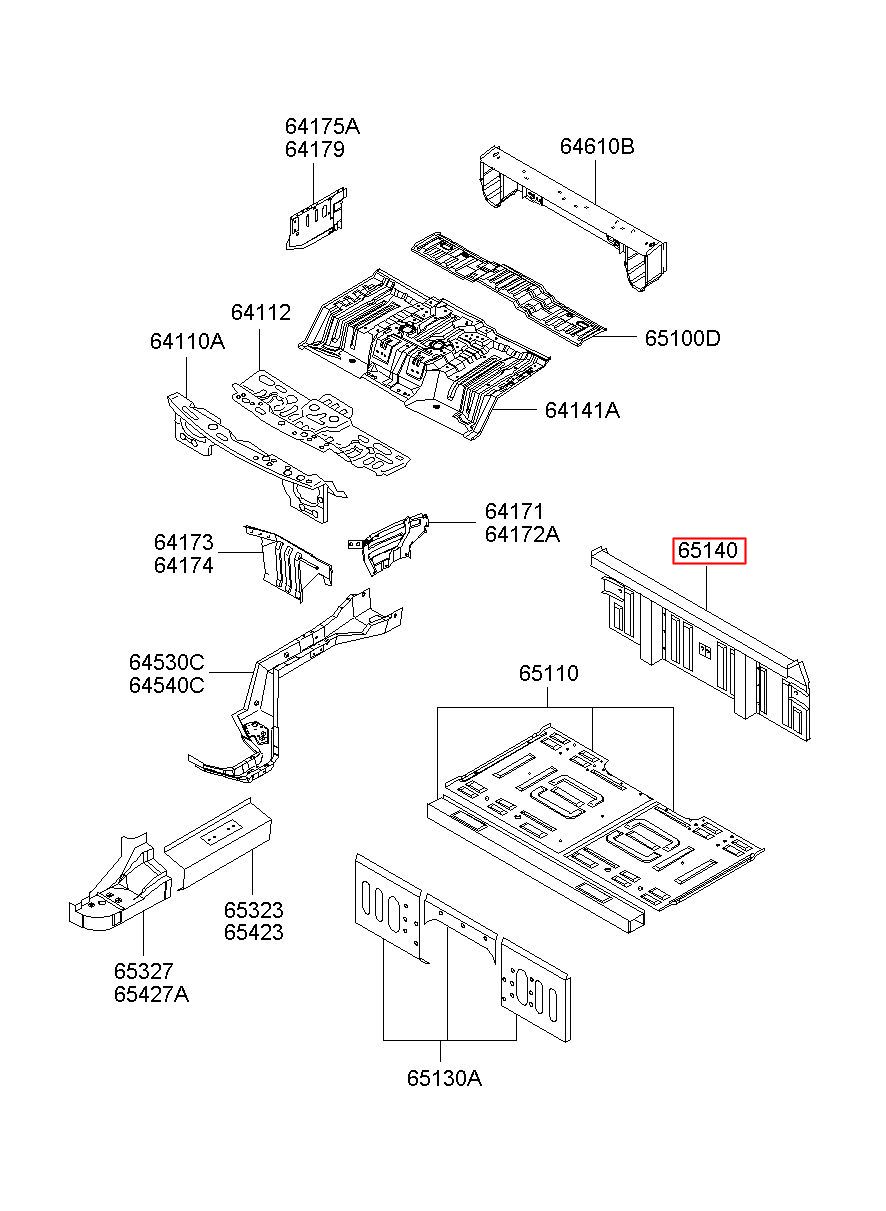 64175A
64179

64610B

64112

64110A

65100D

64141A

64171
64172A

64173
64174

65140

64530C
64540C

65110

65323
65423

65327
65427A

65130A