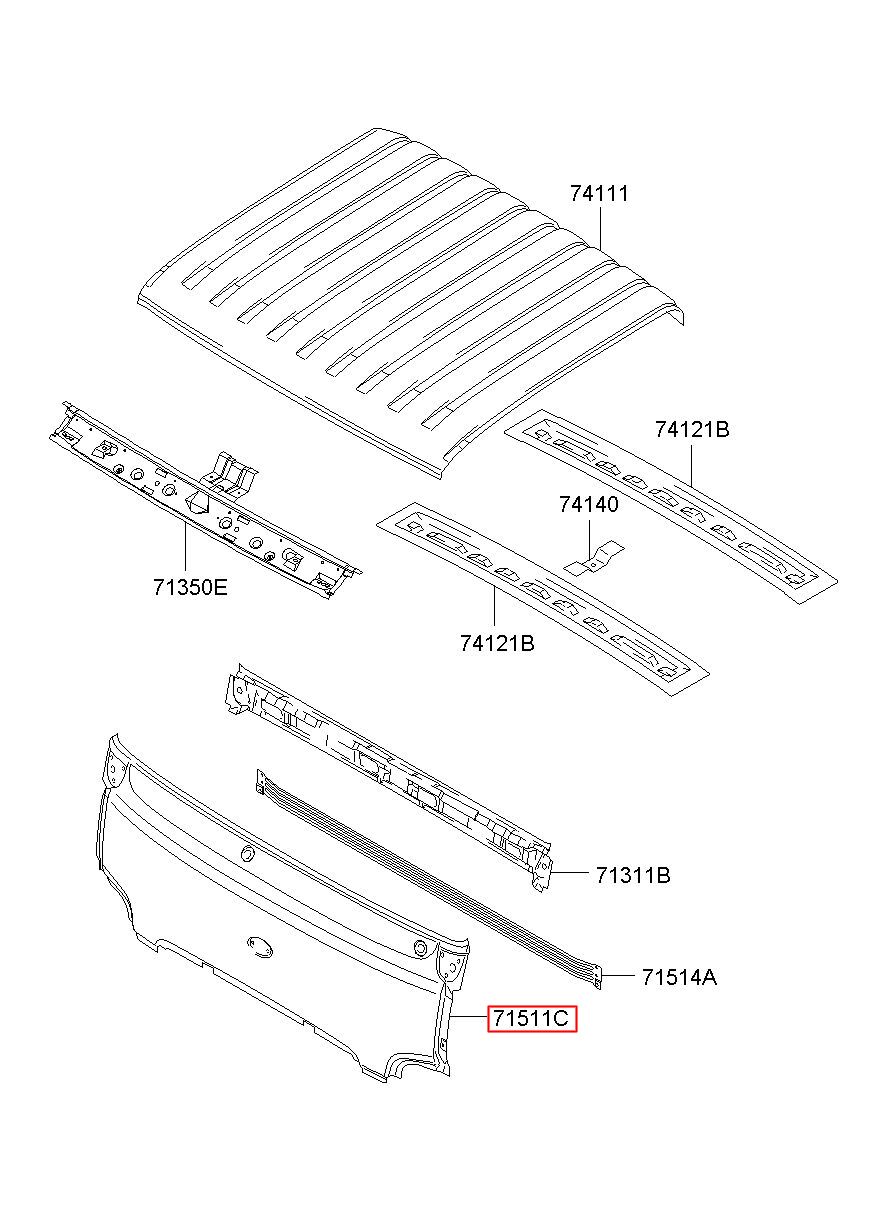 74111

74121B

74140

71350E

74121B

71311B

71514A

71511C